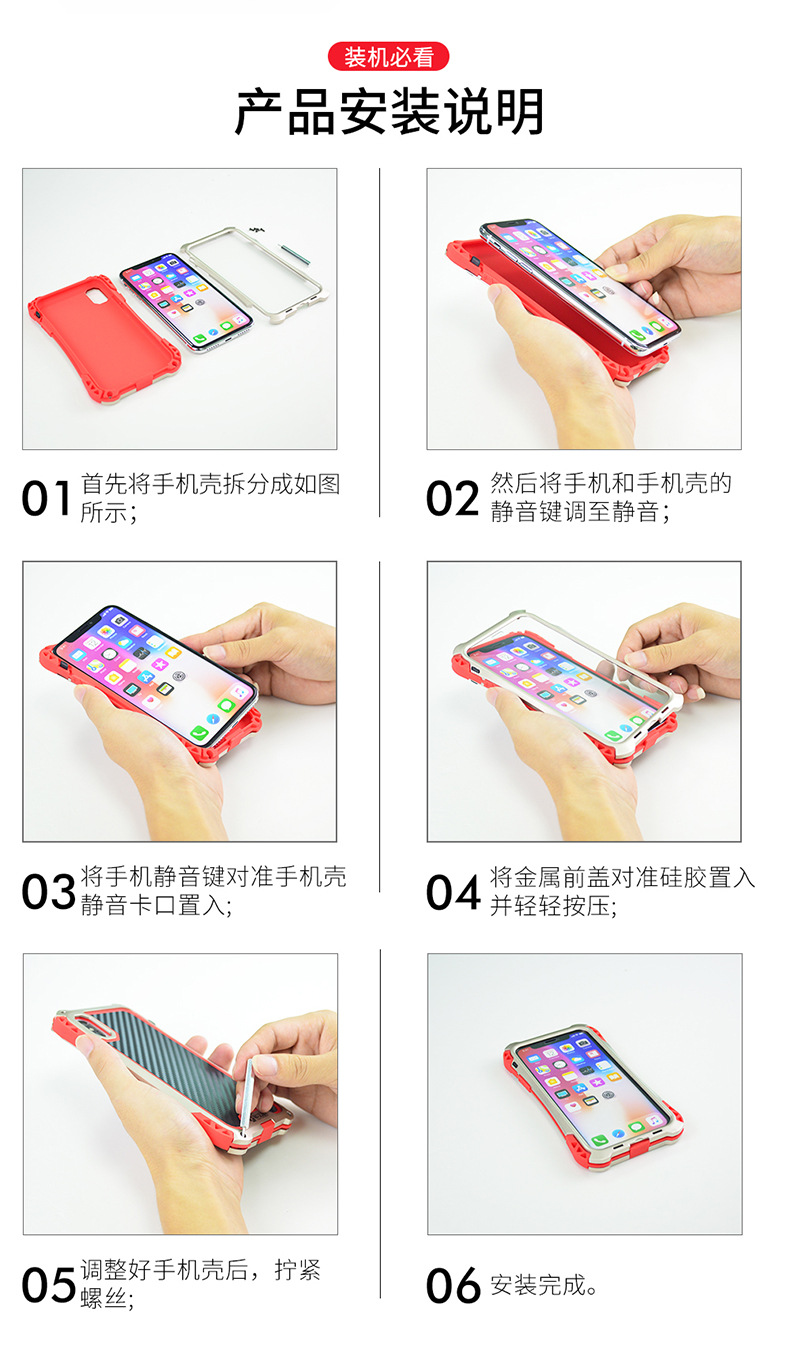 装机必看

产品安装说明

01 首先将手机壳拆分成如图所示;

02 然后将手机和手机壳的静音键调至静音;

03 将手机静音键对准手机壳静音卡口置入;

04 将金属前盖对准硅胶置入并轻轻按压;

05 调整好手机壳后，拧紧螺丝;

06 安装完成。