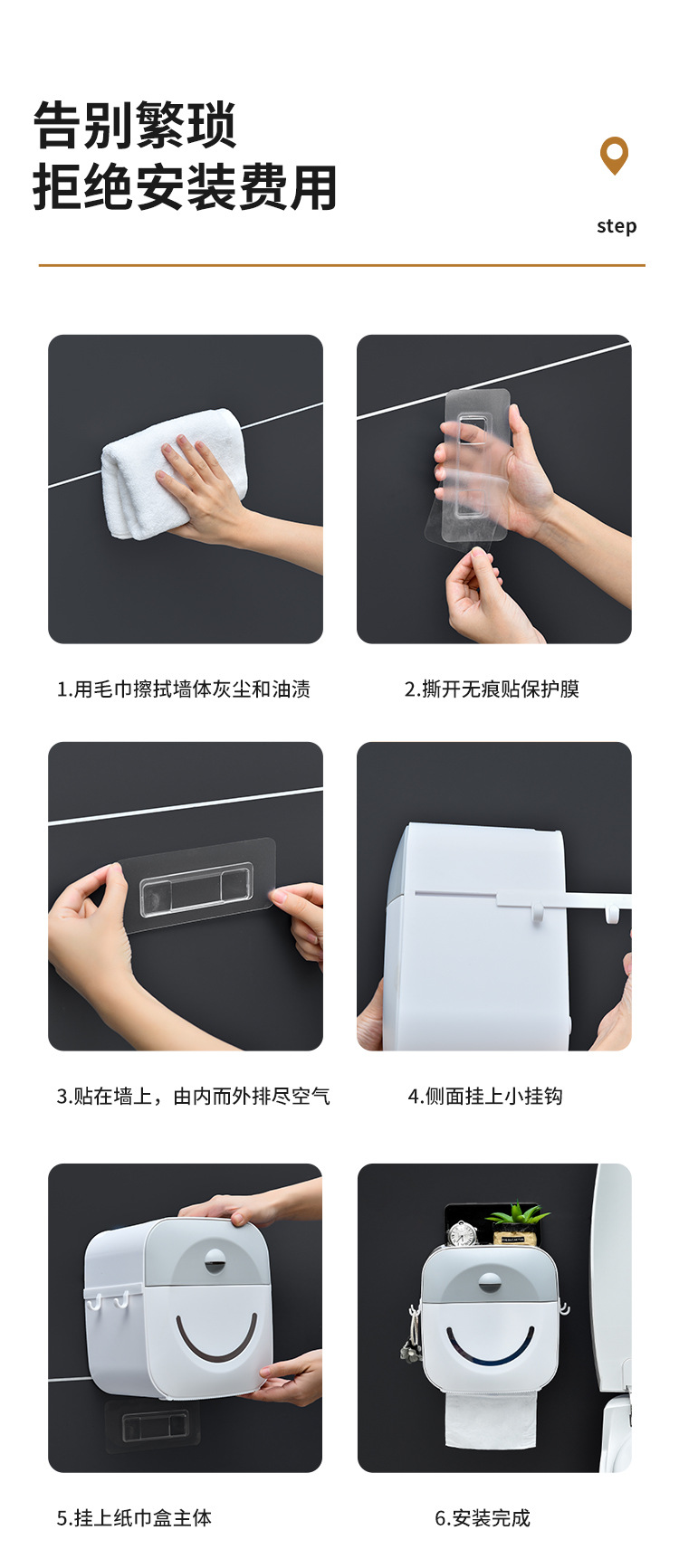 告别繁琐
拒绝安装费用

step

1.用毛巾擦拭墙体灰尘和油渍

2.撕开无痕贴保护膜

3.贴在墙上，由内而外排尽空气

4.侧面挂上小挂钩

5.挂上纸巾盒主体

6.安装完成