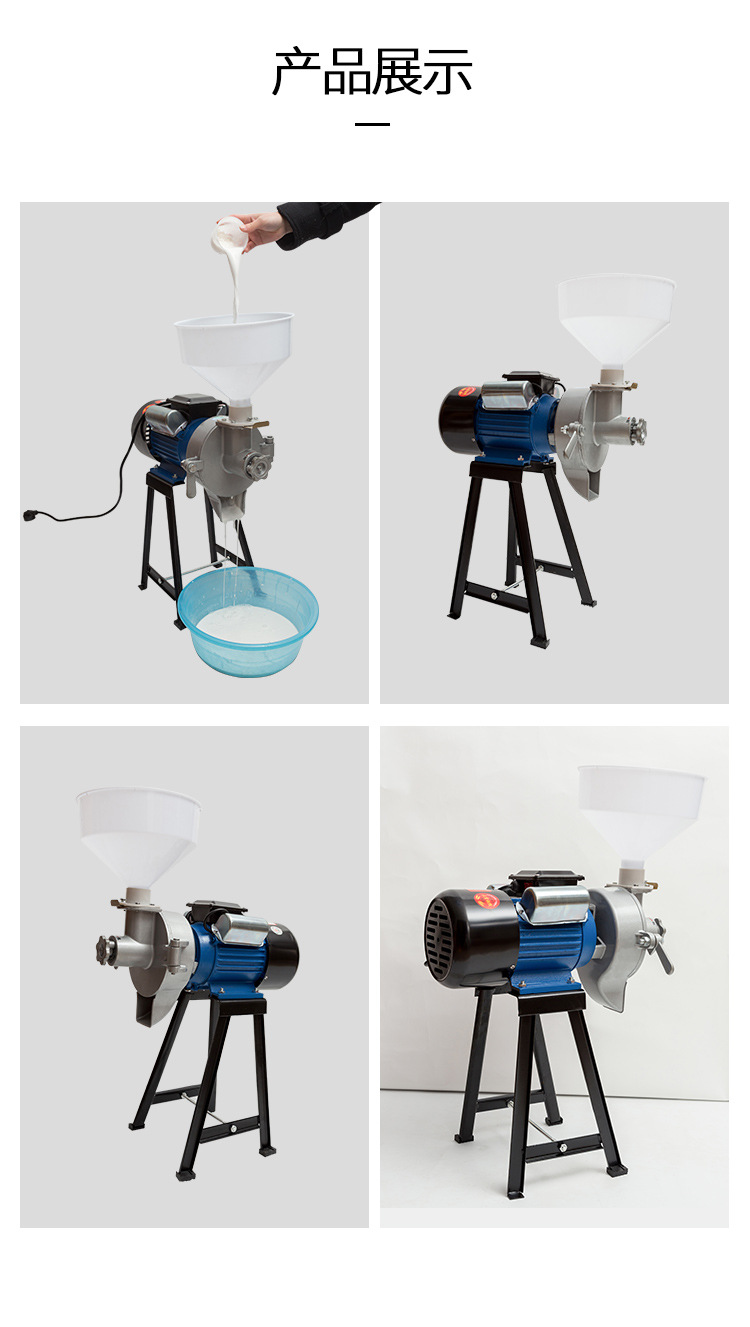 产品展示