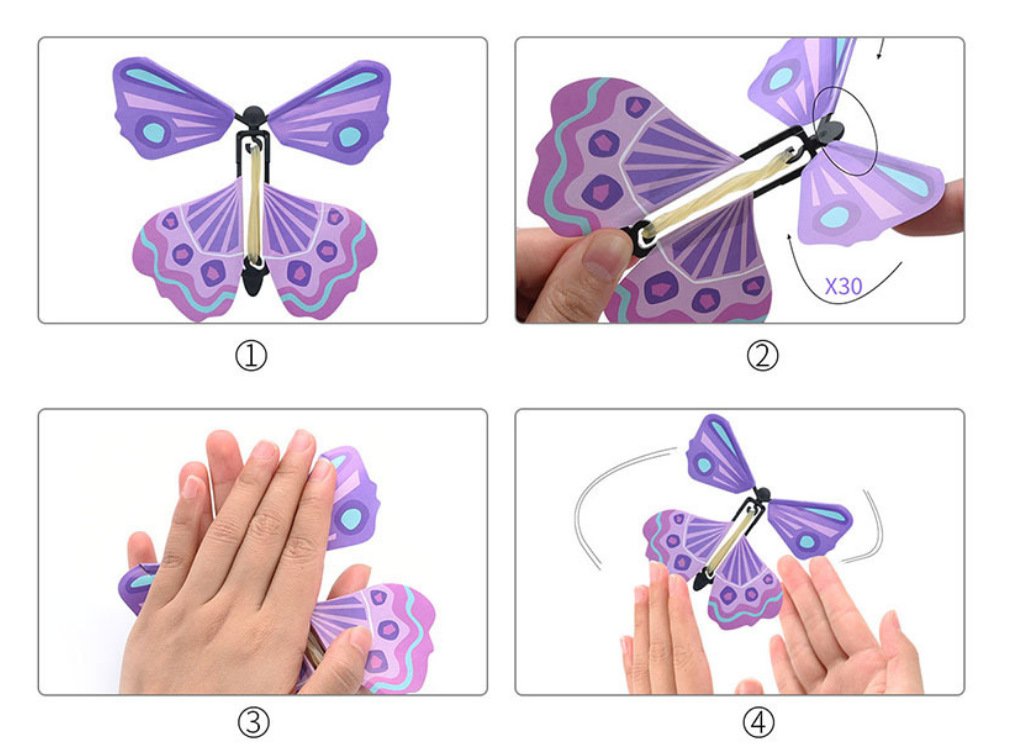 ①

X30

②

③

④