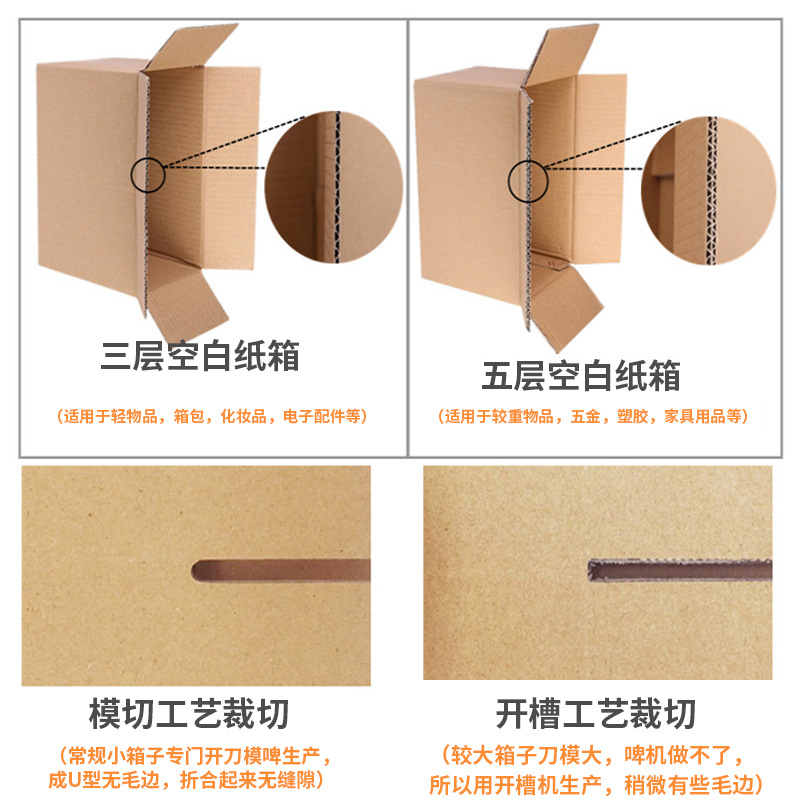 三层空白纸箱

（适用于轻物品，箱包，化妆品，电子配件等）

五层空白纸箱

（适用于较重物品，五金，塑胶，家具用品等）

模切工艺裁切

（常规小箱子专门开刀模啤生产，成U型无毛边，折合起来无缝隙）

开槽工艺裁切

（较大箱子刀模大，啤机做不了，所以用开槽机生产，稍微有些毛边）