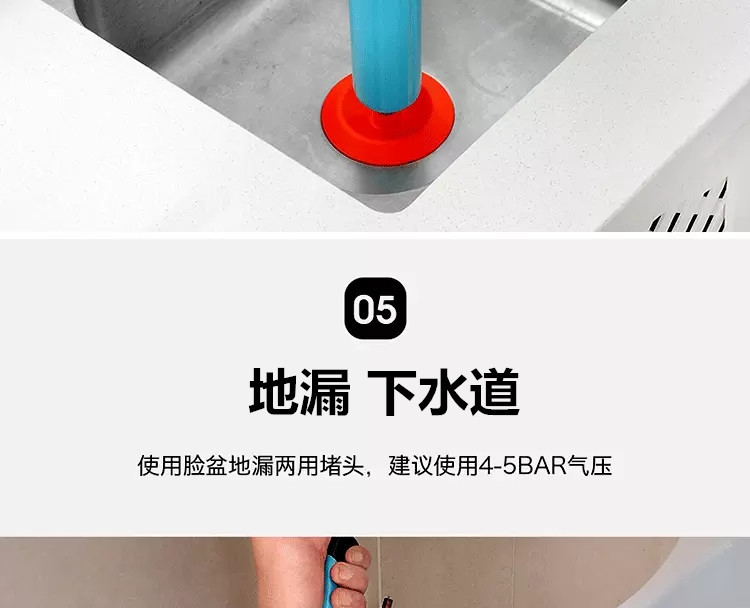 05

地漏 下水道

使用脸盆地漏两用堵头，建议使用4-5BAR气压