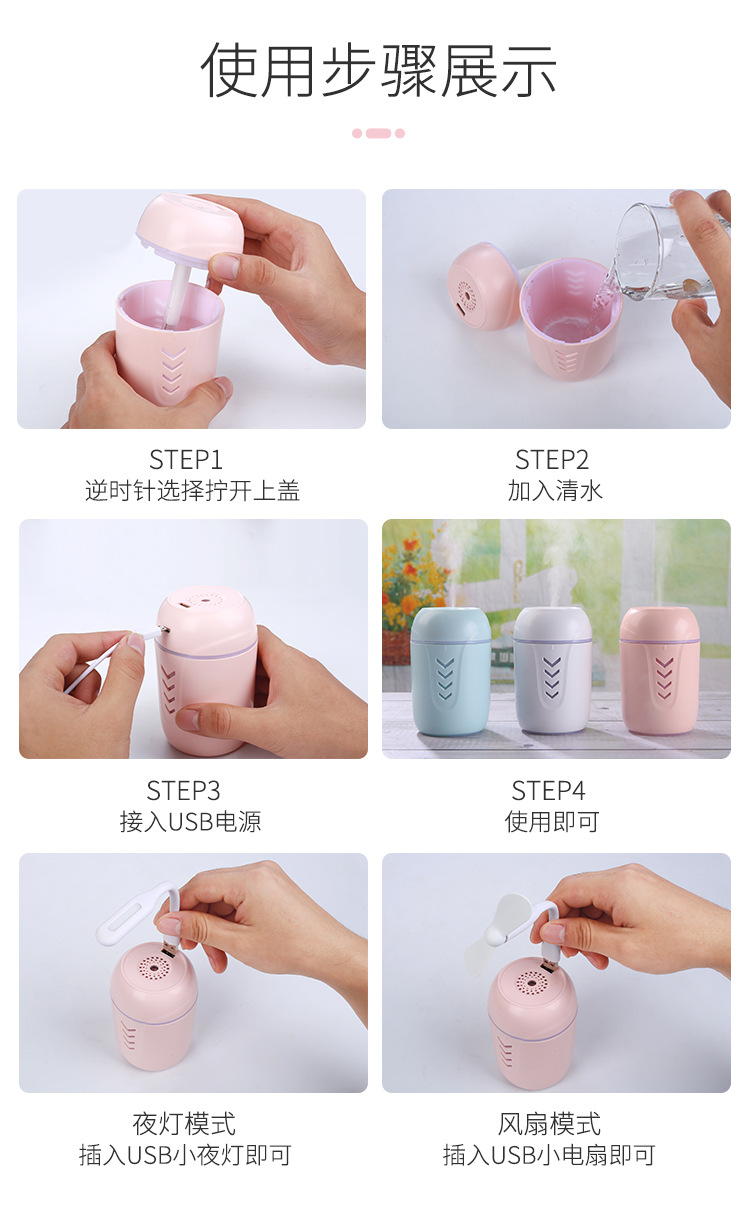 使用步骤展示

STEP1
逆时针选择拧开上盖

STEP2
加入清水

STEP3
接入USB电源

STEP4
使用即可

夜灯模式
插入USB小夜灯即可

风扇模式
插入USB小电扇即可