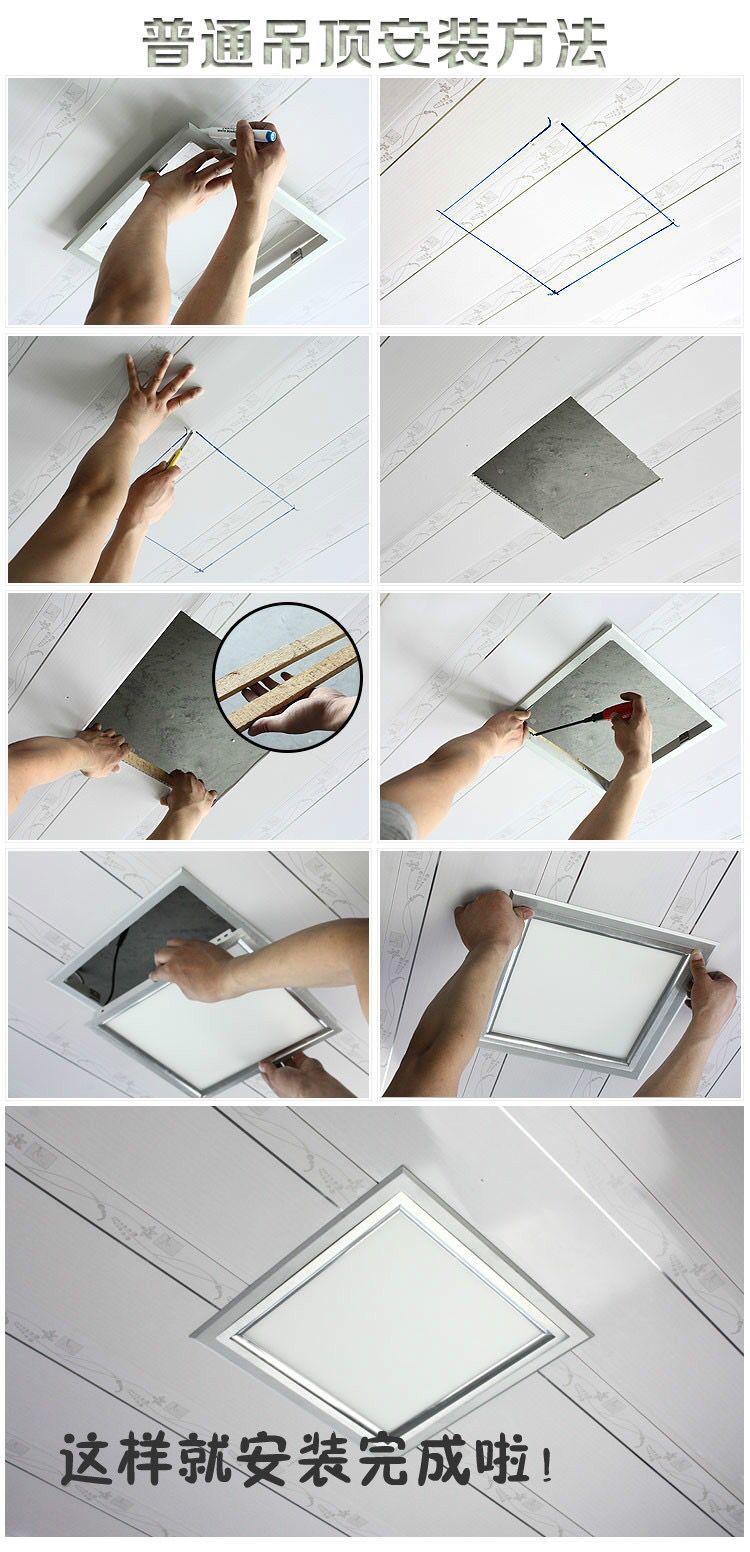 普通吊顶安装方法

这样就安装完成啦！