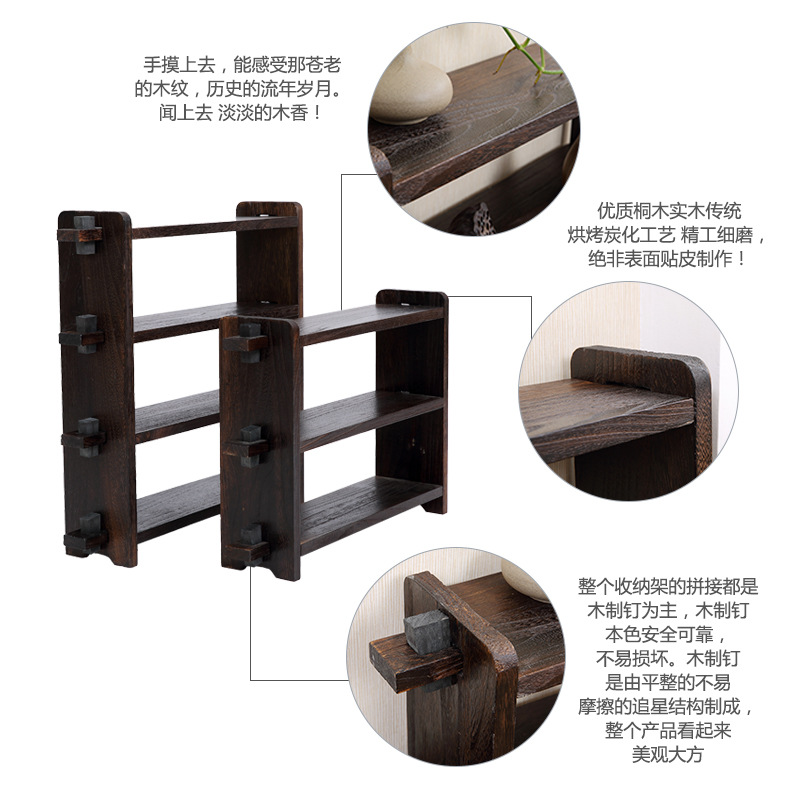 手摸上去，能感受那苍老的木纹，历史的流年岁月。闻上去 淡淡的木香！

优质桐木实木传统烘烤炭化工艺 精工细磨，绝非表面贴皮制作！

整个收纳架的拼接都是木制钉为主，木制钉本色安全可靠，不易损坏。木制钉是由平整的不易摩擦的追星结构制成，整个产品看起来美观大方