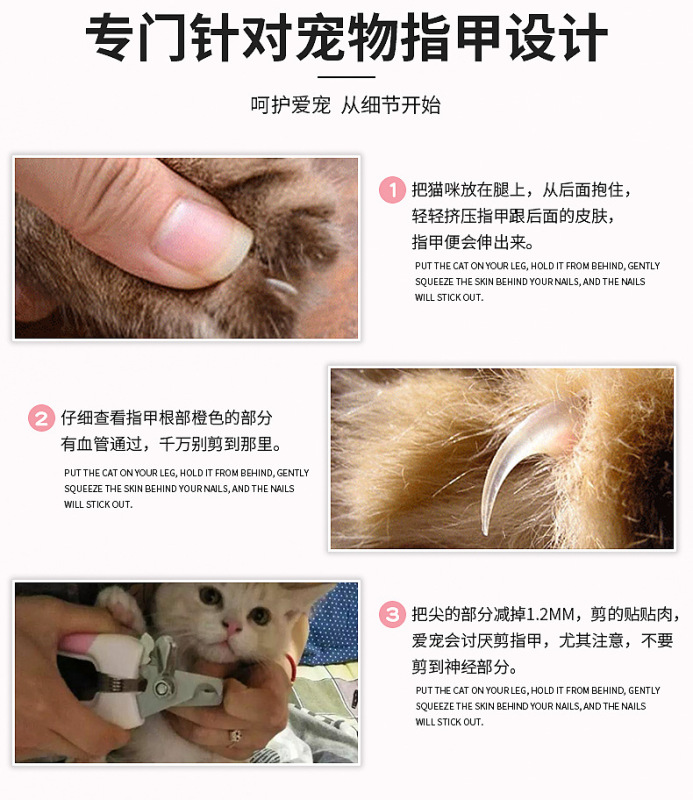 专门针对宠物指甲设计

呵护爱宠 从细节开始

1 把猫咪放在腿上，从后面抱住，轻轻挤压指甲跟后面的皮肤，指甲便会伸出来。

PUT THE CAT ON YOUR LEG, HOLD IT FROM BEHIND, GENTLY SQUEEZE THE SKIN BEHIND YOUR NAILS, AND THE NAILS WILL STICK OUT.

2 仔细查看指甲根部橙色的部分有血管通过，千万别剪到那里。

PUT THE CAT ON YOUR LEG, HOLD IT FROM BEHIND, GENTLY SQUEEZE THE SKIN BEHIND YOUR NAILS, AND THE NAILS WILL STICK OUT.

3 把尖的部分减掉1.2MM，剪的贴贴肉，爱宠会讨厌剪指甲，尤其注意，不要剪到神经部分。

PUT THE CAT ON YOUR LEG, HOLD IT FROM BEHIND, GENTLY SQUEEZE THE SKIN BEHIND YOUR NAILS, AND THE NAILS WILL STICK OUT.