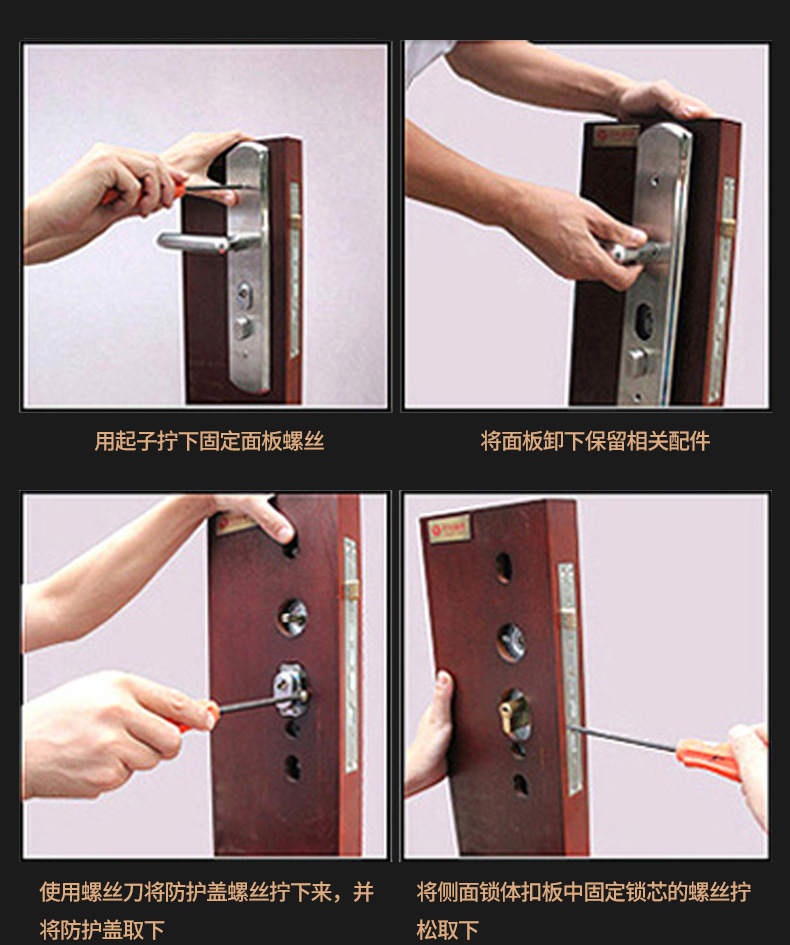 用起子拧下固定面板螺丝

将面板卸下保留相关配件

使用螺丝刀将防护盖螺丝拧下来，并将防护盖取下

将侧面锁体扣板中固定锁芯的螺丝拧松取下