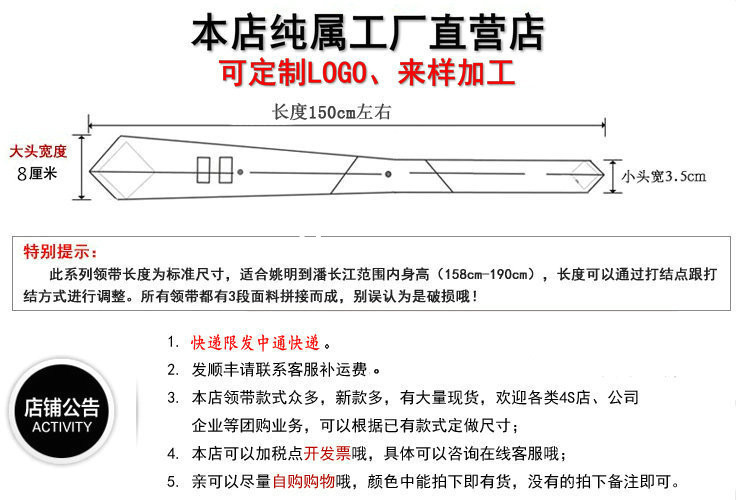 本店纯属工厂直营店
可定制LOGO、来样加工

长度150cm左右

大头宽度
8厘米

小头宽3.5cm

特别提示：
此系列领带长度为标准尺寸，适合姚明到潘长江范围内身高（158cm-190cm），长度可以通过打结点跟打结方式进行调整。所有领带都有3段面料拼接而成，别误认为是破损哦！

店铺公告
ACTIVITY

1. 快递限发中通快递。
2. 发顺丰请联系客服补运费。
3. 本店领带款式众多，新款多，有大量现货，欢迎各类4S店、公司企业等团购业务，可以根据已有款式定做尺寸；
4. 本店可以加税点开发票哦，具体可以咨询在线客服哦；
5. 亲可以尽量自购购物哦，颜色中能拍下即有货，没有的拍下备注即可。