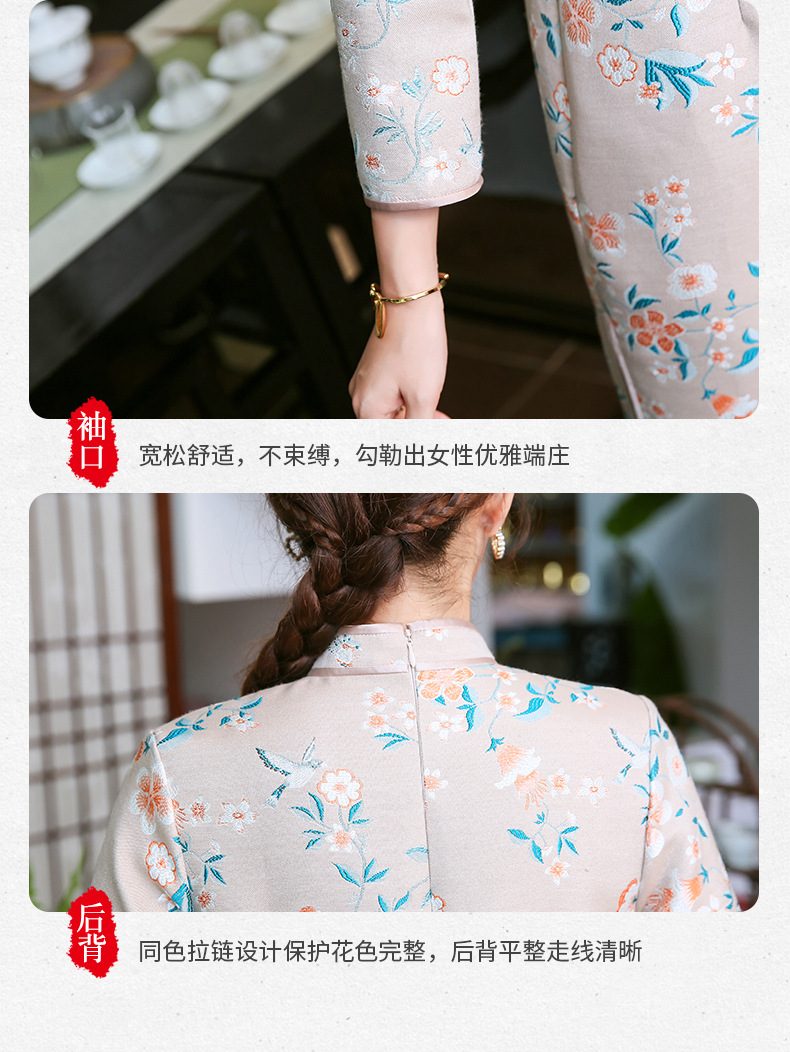 袖口

宽松舒适，不束缚，勾勒出女性优雅端庄

后背

同色拉链设计保护花色完整，后背平整走线清晰