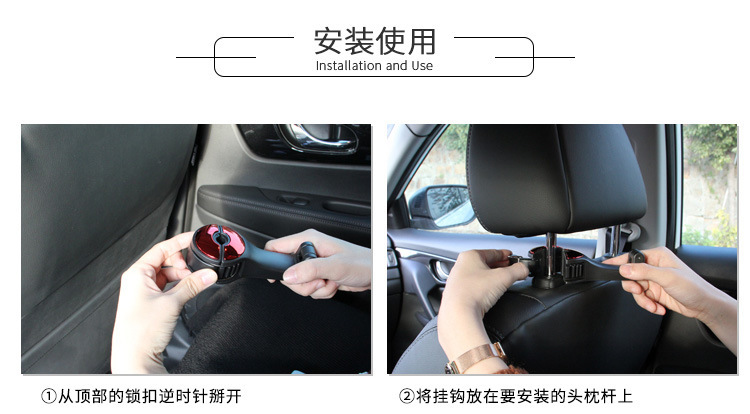 安装使用
Installation and Use

①从顶部的锁扣逆时针掰开

②将挂钩放在要安装的头枕杆上