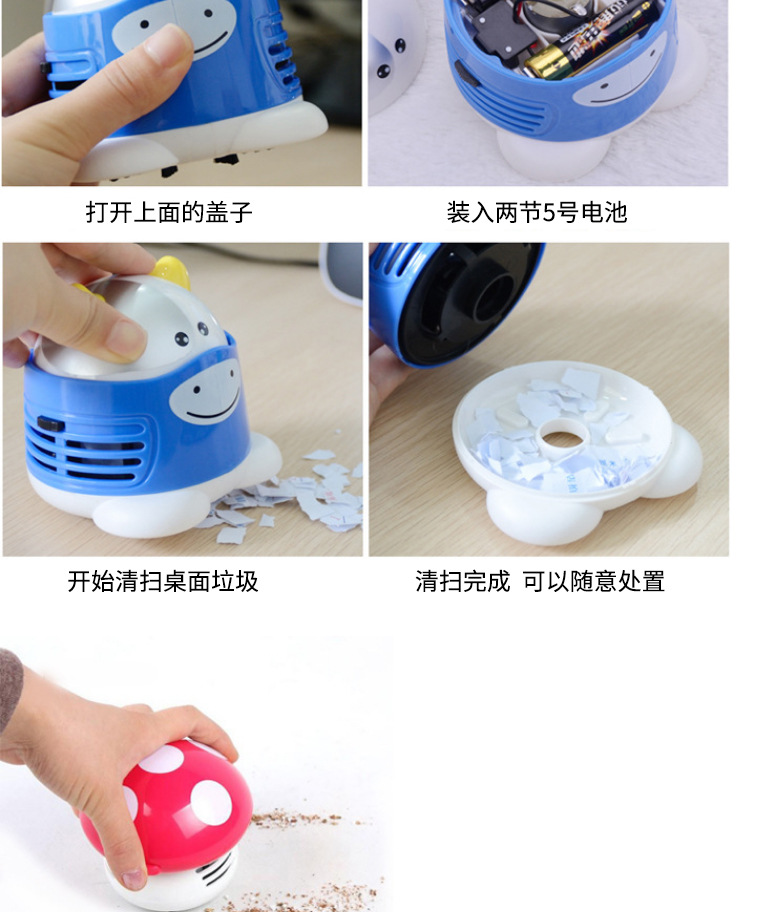 打开上面的盖子

装入两节5号电池

开始清扫桌面垃圾

清扫完成 可以随意处置