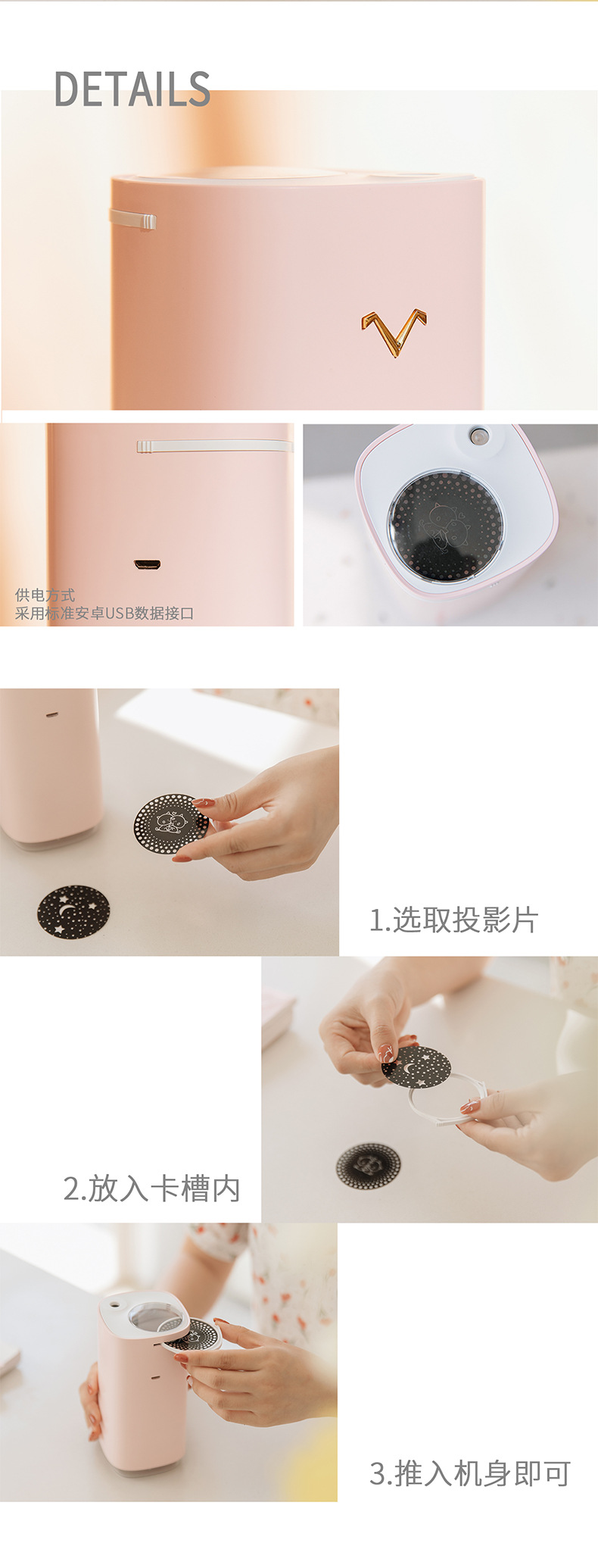 DETAILS

供电方式
采用标准安卓USB数据接口

1.选取投影片

2.放入卡槽内

3.推入机身即可