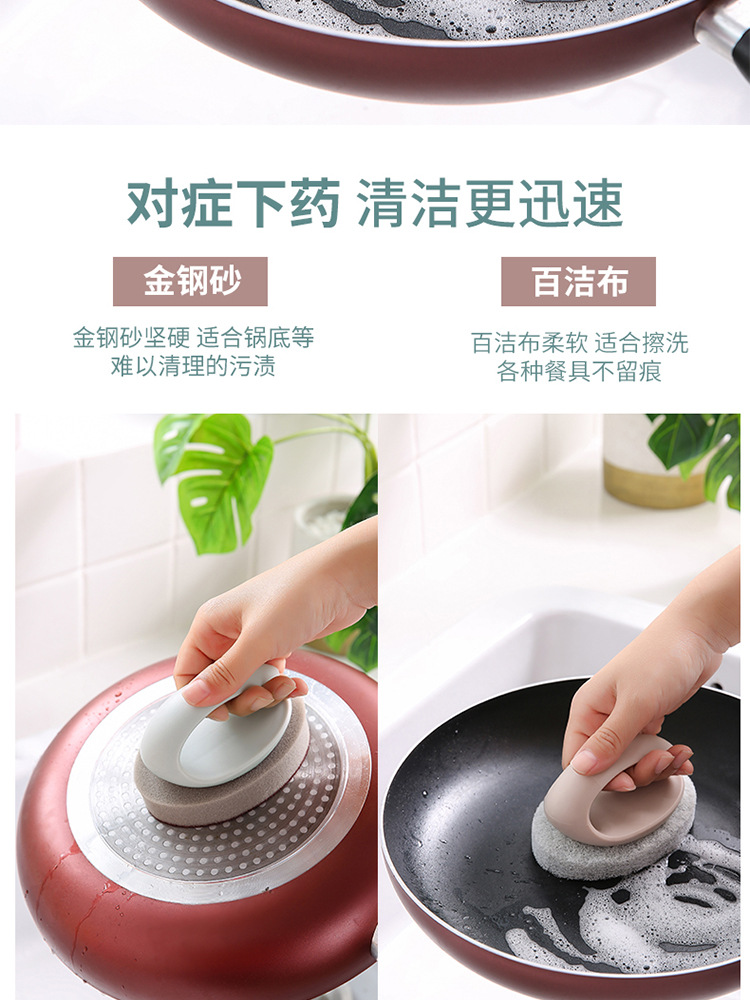 对症下药 清洁更迅速

金钢砂

金钢砂坚硬 适合锅底等难以清理的污渍

百洁布

百洁布柔软 适合擦洗各种餐具不留痕