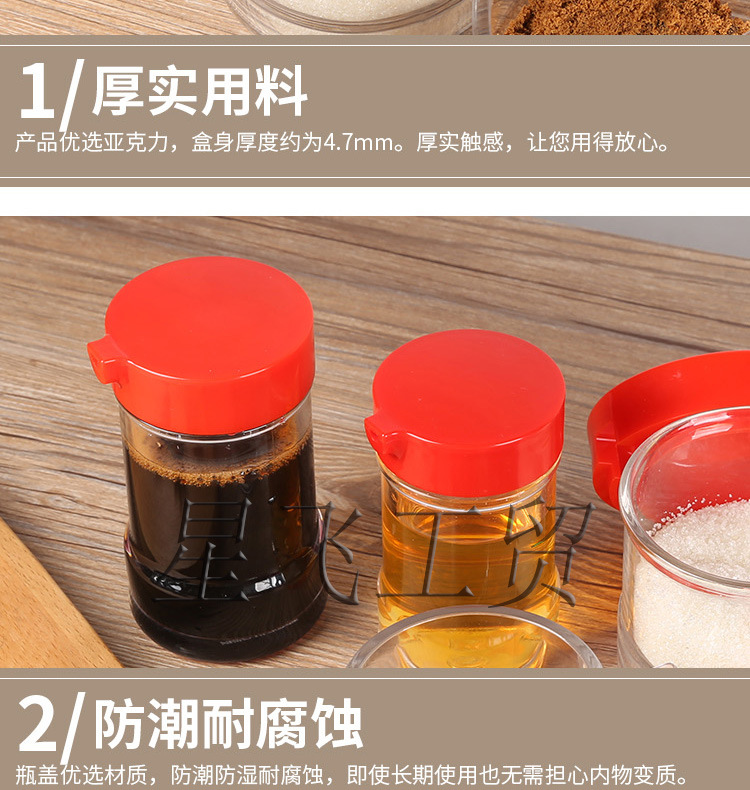 1/厚实用料
产品优选亚克力，盒身厚度约为4.7mm。厚实触感，让您用得放心。

星飞工贸

2/防潮耐腐蚀
瓶盖优选材质，防潮防湿耐腐蚀，即使长期使用也无需担心内物变质。