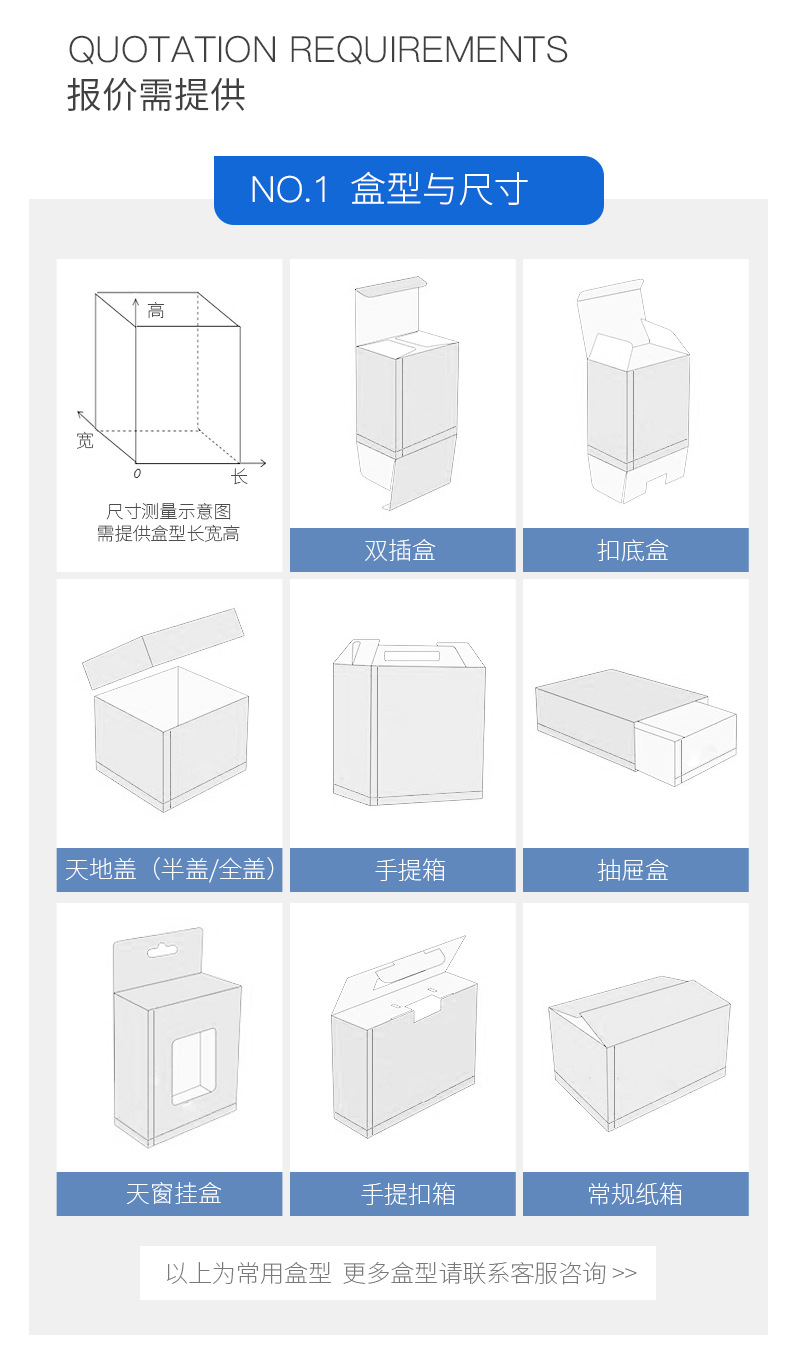 QUOTATION REQUIREMENTS
报价需提供

NO.1 盒型与尺寸

高
宽
0
长
尺寸测量示意图
需提供盒型长宽高

双插盒

扣底盒

天地盖（半盖/全盖）

手提箱

抽屉盒

天窗挂盒

手提扣箱

常规纸箱

以上为常用盒型 更多盒型请联系客服咨询 >>