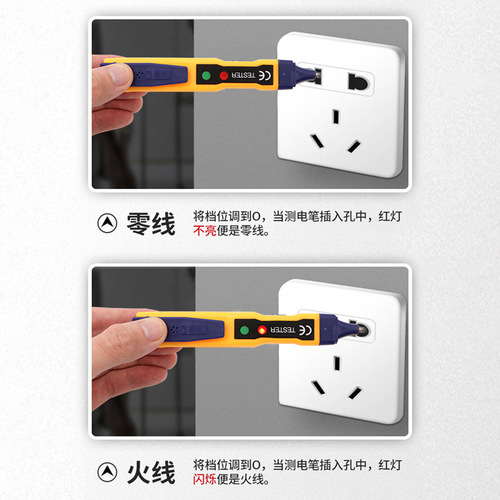 TESTER CE

零线

将档位调到0，当测电笔插入孔中，红灯不亮便是零线。

TESTER CE

火线

将档位调到0，当测电笔插入孔中，红灯闪烁便是火线。