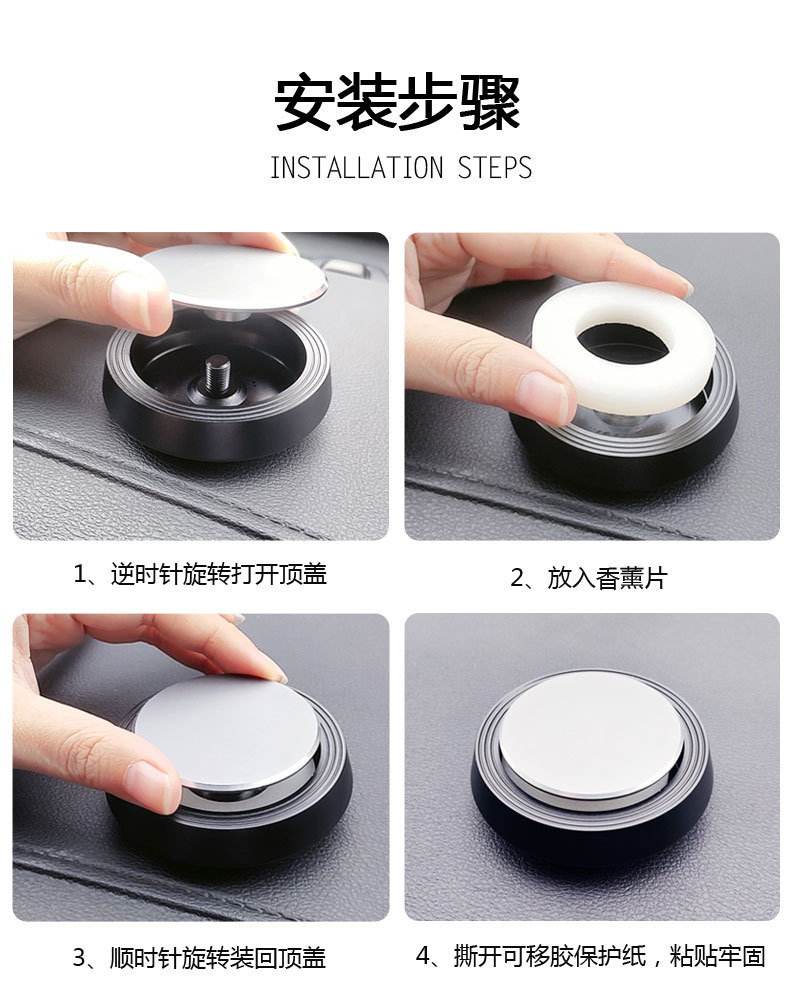 安装步骤

INSTALLATION STEPS

1、逆时针旋转打开顶盖

2、放入香薰片

3、顺时针旋转装回顶盖

4、撕开可移胶保护纸，粘贴牢固