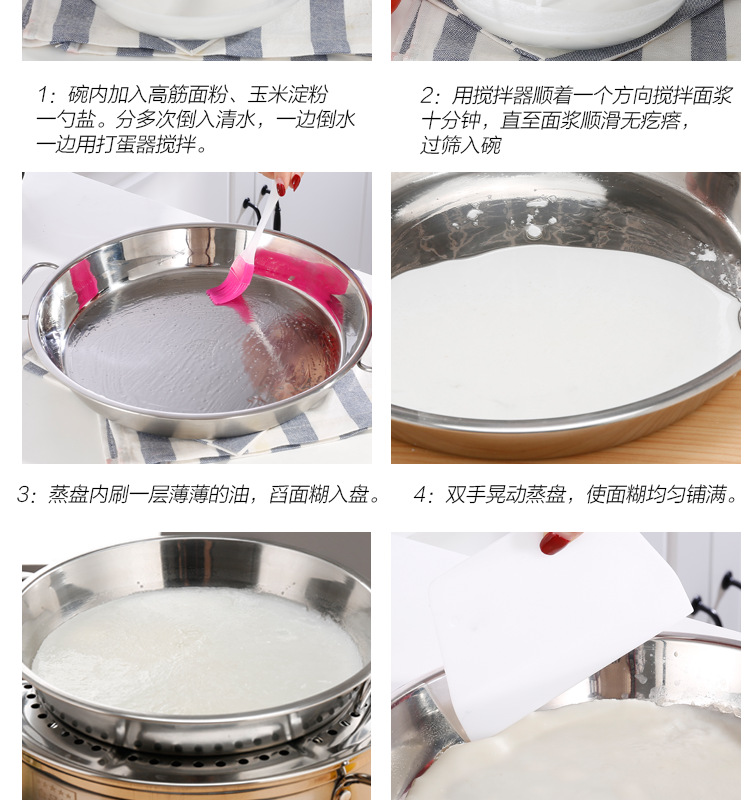 1：碗内加入高筋面粉、玉米淀粉一勺盐。分多次倒入清水，一边倒水一边用打蛋器搅拌。

2：用搅拌器顺着一个方向搅拌面浆十分钟，直至面浆顺滑无疙瘩，过筛入碗

3：蒸盘内刷一层薄薄的油，舀面糊入盘。

4：双手晃动蒸盘，使面糊均匀铺满。