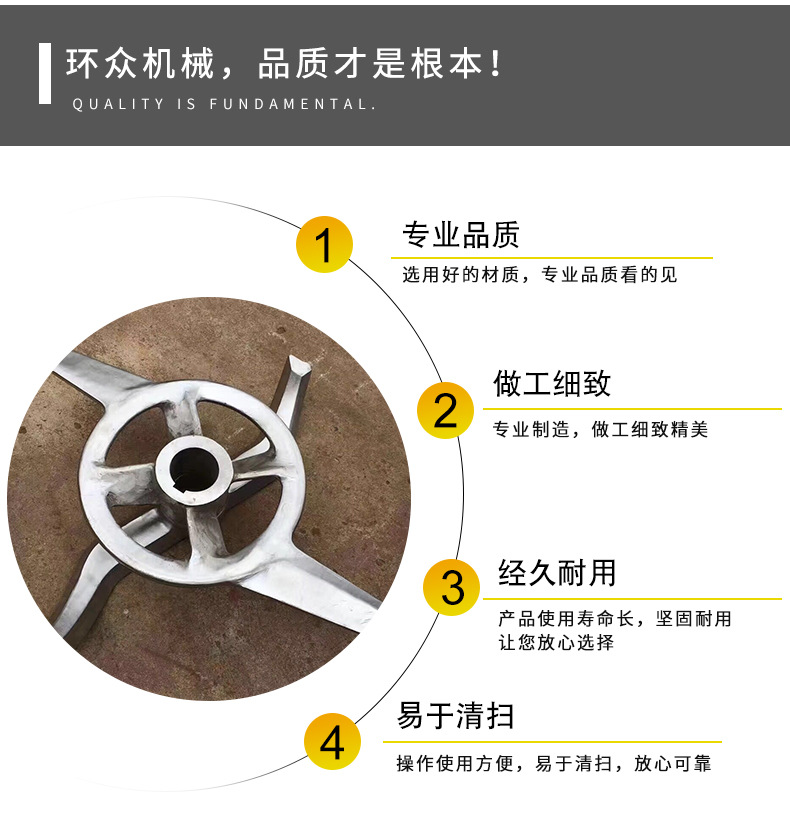 环众机械，品质才是根本！
QUALITY IS FUNDAMENTAL.

1
专业品质
选用好的材质，专业品质看的见

2
做工细致
专业制造，做工细致精美

3
经久耐用
产品使用寿命长，坚固耐用
让您放心选择

4
易于清扫
操作使用方便，易于清扫，放心可靠