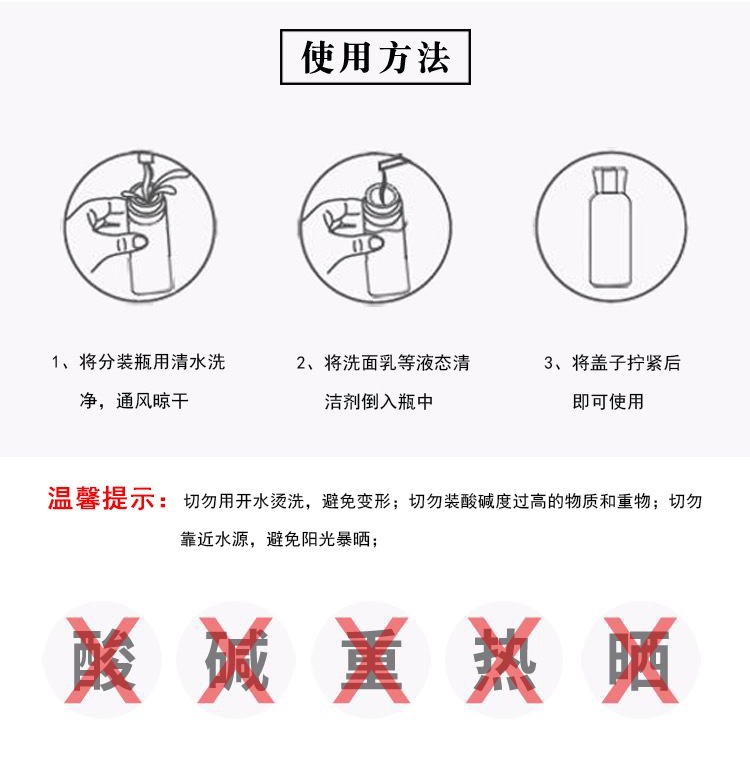 使用方法

1、将分装瓶用清水洗净，通风晾干

2、将洗面乳等液态清洁剂倒入瓶中

3、将盖子拧紧后即可使用

温馨提示：切勿用开水烫洗，避免变形；切勿装酸碱度过高的物质和重物；切勿靠近水源，避免阳光暴晒；

酸 碱 重 热 晒