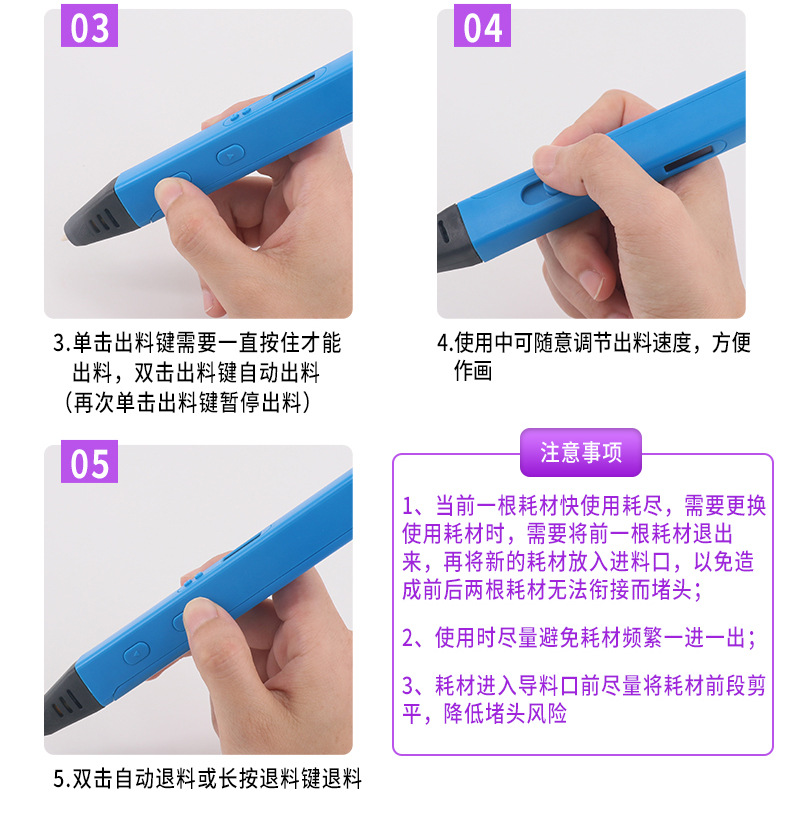 03

3.单击出料键需要一直按住才能出料，双击出料键自动出料（再次单击出料键暂停出料）

04

4.使用中可随意调节出料速度，方便作画

05

5.双击自动退料或长按退料键退料

注意事项

1、当前一根耗材快使用耗尽，需要更换使用耗材时，需要将前一根耗材退出来，再将新的耗材放入进料口，以免造成前后两根耗材无法衔接而堵头；

2、使用时尽量避免耗材频繁一进一出；

3、耗材进入导料口前尽量将耗材前段剪平，降低堵头风险