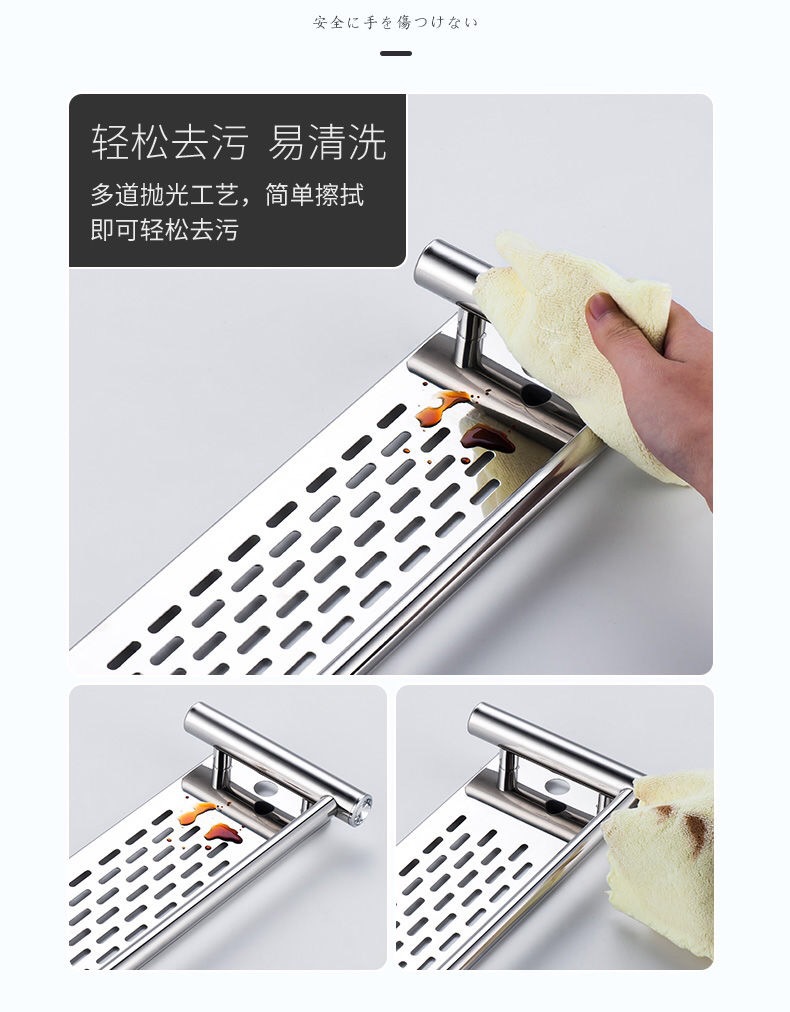 安全に手を傷つけない

轻松去污 易清洗

多道抛光工艺，简单擦拭即可轻松去污