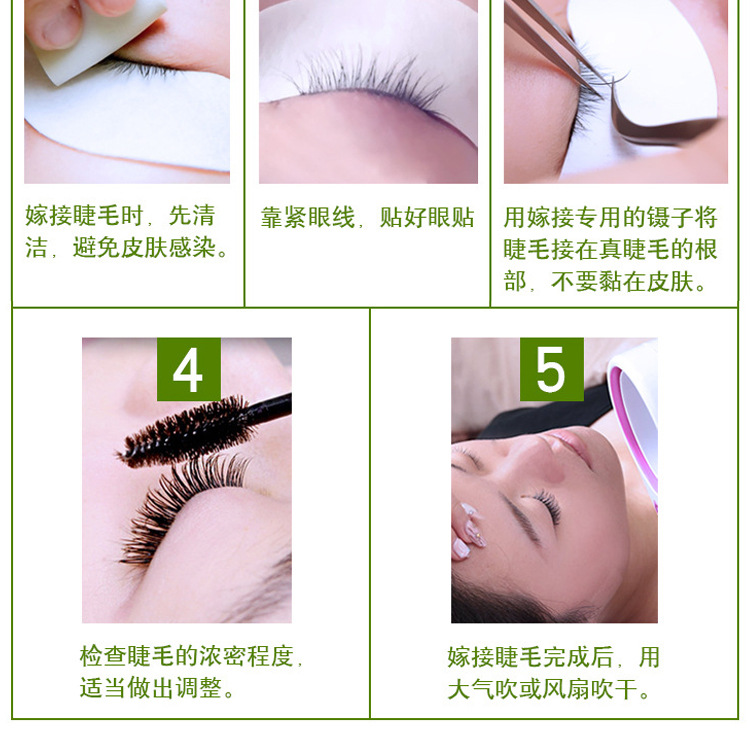 嫁接睫毛时，先清洁，避免皮肤感染。

靠紧眼线，贴好眼贴

用嫁接专用的镊子将睫毛接在真睫毛的根部，不要黏在皮肤。

4

检查睫毛的浓密程度，适当做出调整。

5

嫁接睫毛完成后，用大气吹或风扇吹干。