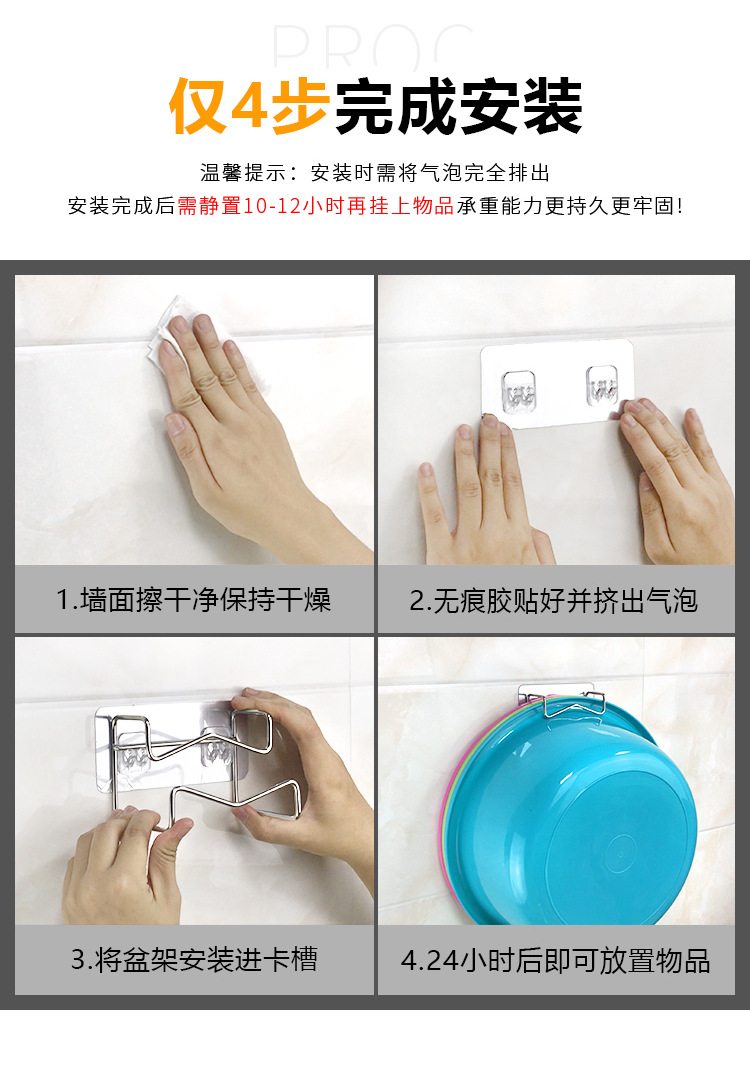 PROC

仅4步完成安装

温馨提示：安装时需将气泡完全排出
安装完成后需静置10-12小时再挂上物品承重能力更持久更牢固!

1.墙面擦干净保持干燥

2.无痕胶贴好并挤出气泡

3.将盆架安装进卡槽

4.24小时后即可放置物品