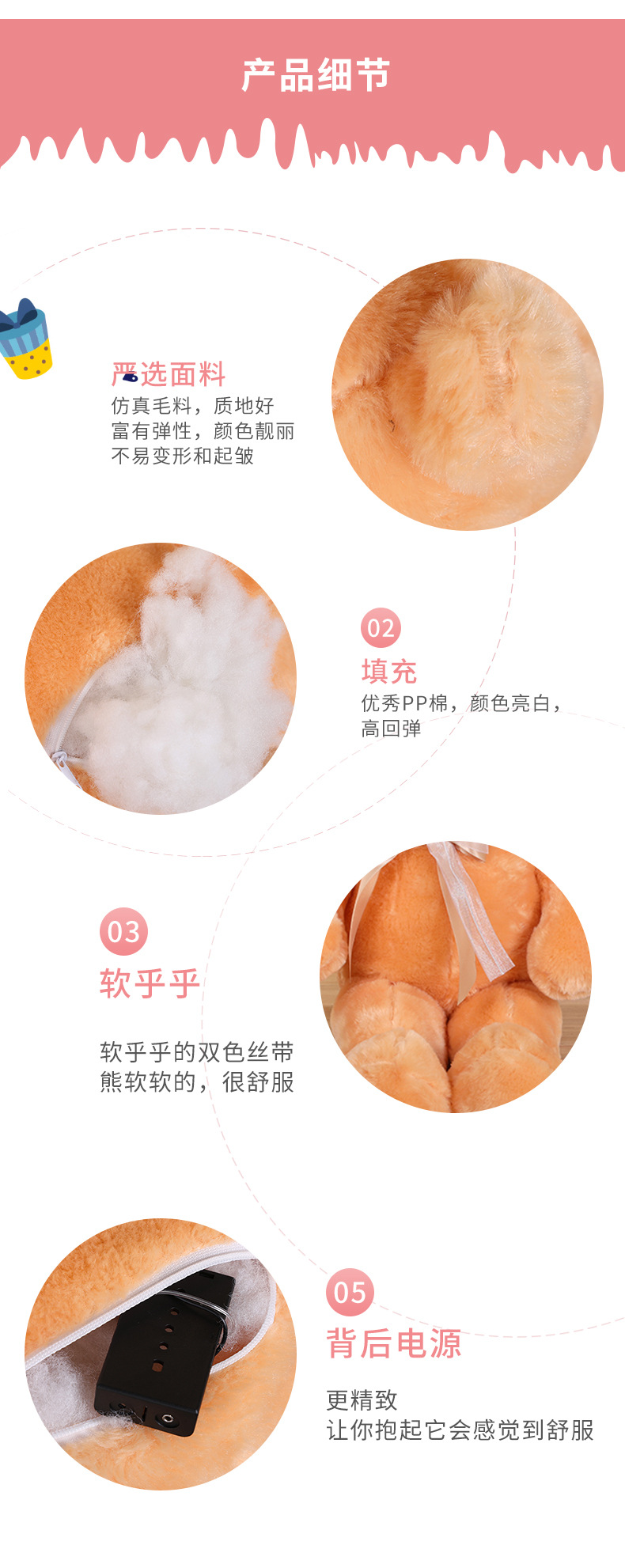 产品细节

严选面料
仿真毛料，质地好
富有弹性，颜色靓丽
不易变形和起皱

02
填充
优秀PP棉，颜色亮白，
高回弹

03
软乎乎

软乎乎的双色丝带
熊软软的，很舒服

05
背后电源

更精致
让你抱起它会感觉到舒服