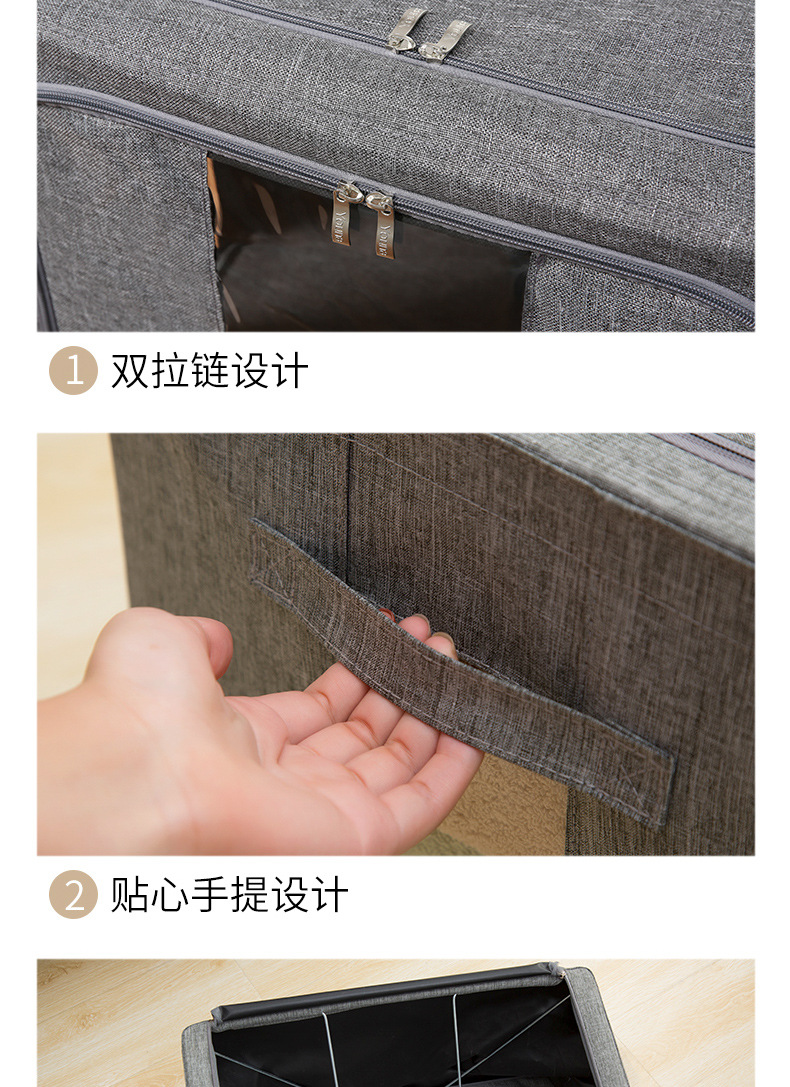 1 双拉链设计

2 贴心手提设计