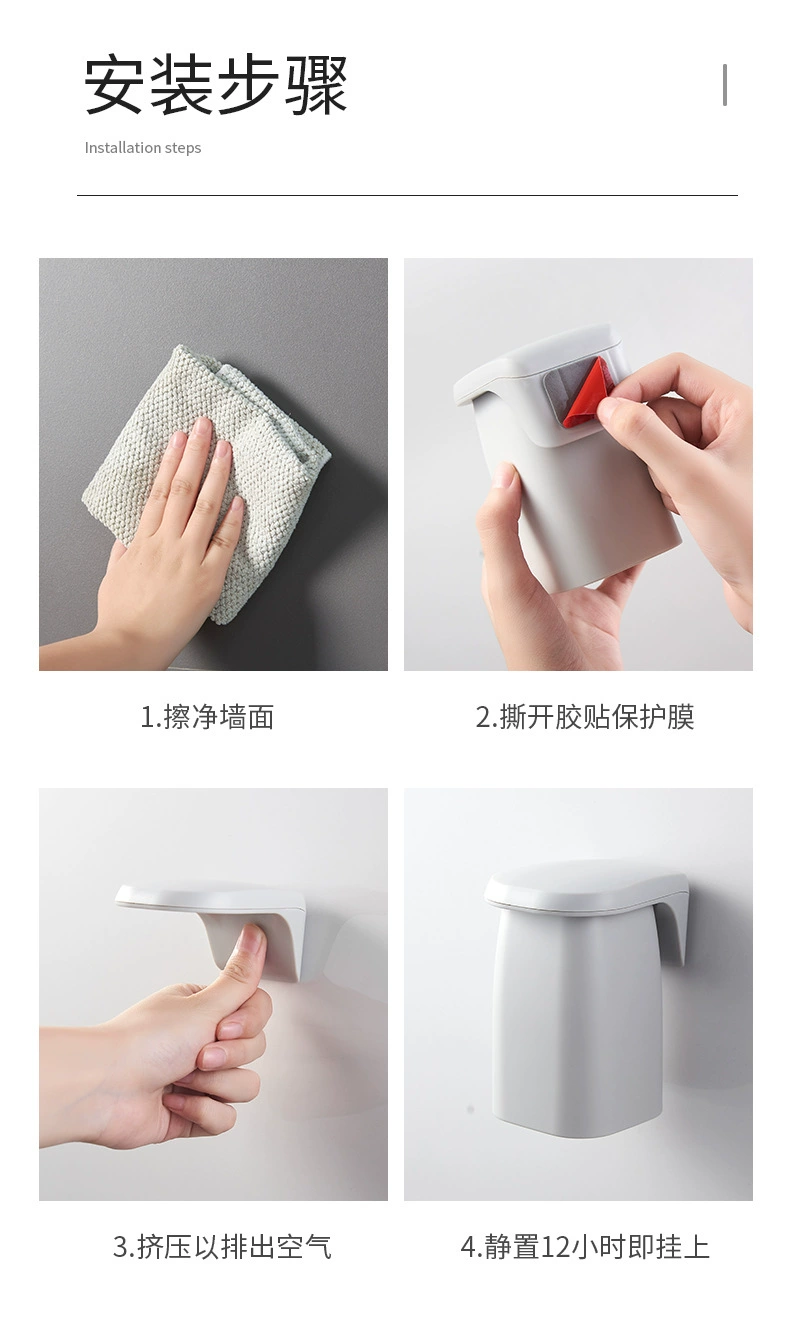 安装步骤

Installation steps

1.擦净墙面

2.撕开胶贴保护膜

3.挤压以排出空气

4.静置12小时即挂上