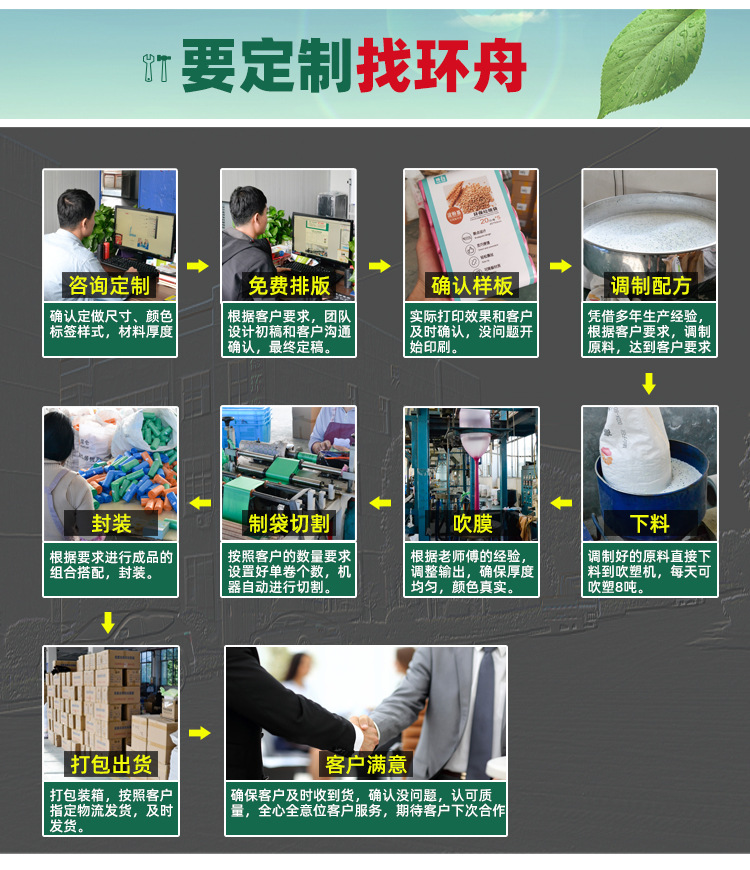 要定制找环舟

咨询定制
确认定做尺寸、颜色标签样式，材料厚度

免费排版
根据客户要求，团队设计初稿和客户沟通确认，最终定稿。

确认样板
实际打印效果和客户及时确认，没问题开始印刷。

调制配方
凭借多年生产经验，根据客户要求，调制原料，达到客户要求

下料
调制好的原料直接下料到吹塑机，每天可吹塑8吨。

吹膜
根据老师傅的经验，调整输出，确保厚度均匀，颜色真实。

制袋切割
按照客户的数量要求设置好单卷个数，机器自动进行切割。

封装
根据要求进行成品的组合搭配，封装。

打包出货
打包装箱，按照客户指定物流发货，及时发货。

客户满意
确保客户及时收到货，确认没问题，认可质量，全心全意位客户服务，期待客户下次合作