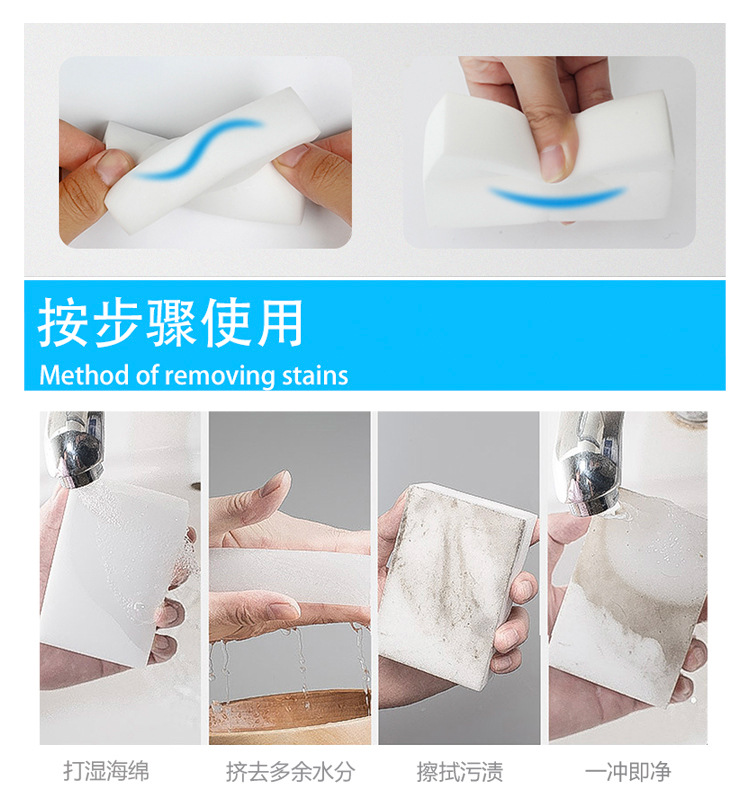 按步骤使用
Method of removing stains

打湿海绵

挤去多余水分

擦拭污渍

一冲即净