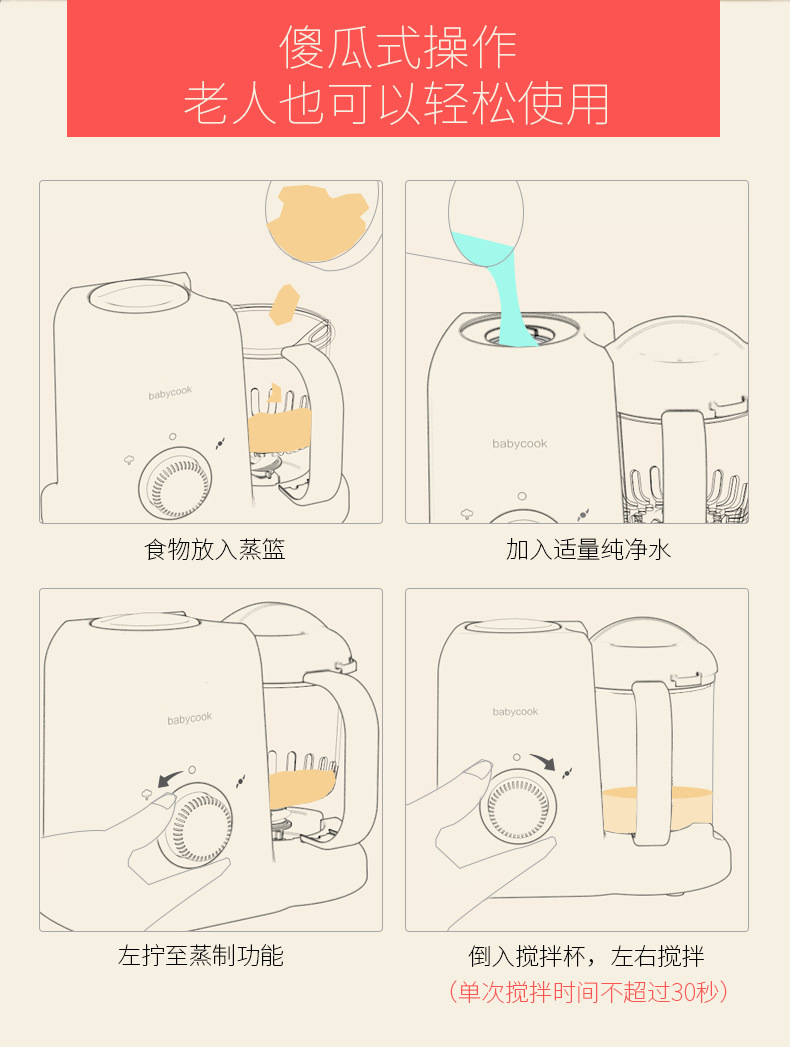 傻瓜式操作
老人也可以轻松使用

babycook

食物放入蒸篮

babycook

加入适量纯净水

babycook

左拧至蒸制功能

babycook

倒入搅拌杯，左右搅拌
（单次搅拌时间不超过30秒）