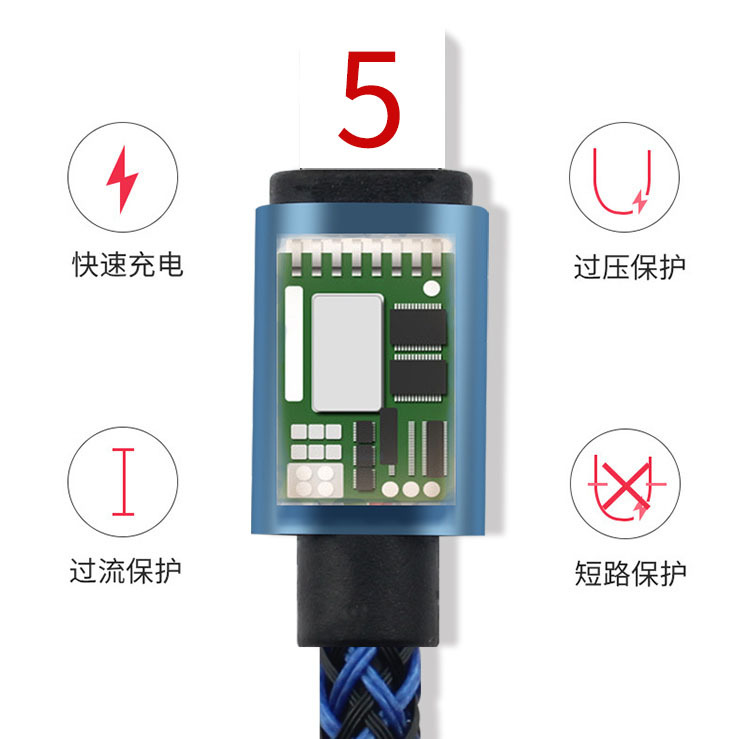 5

快速充电

过压保护

过流保护

短路保护