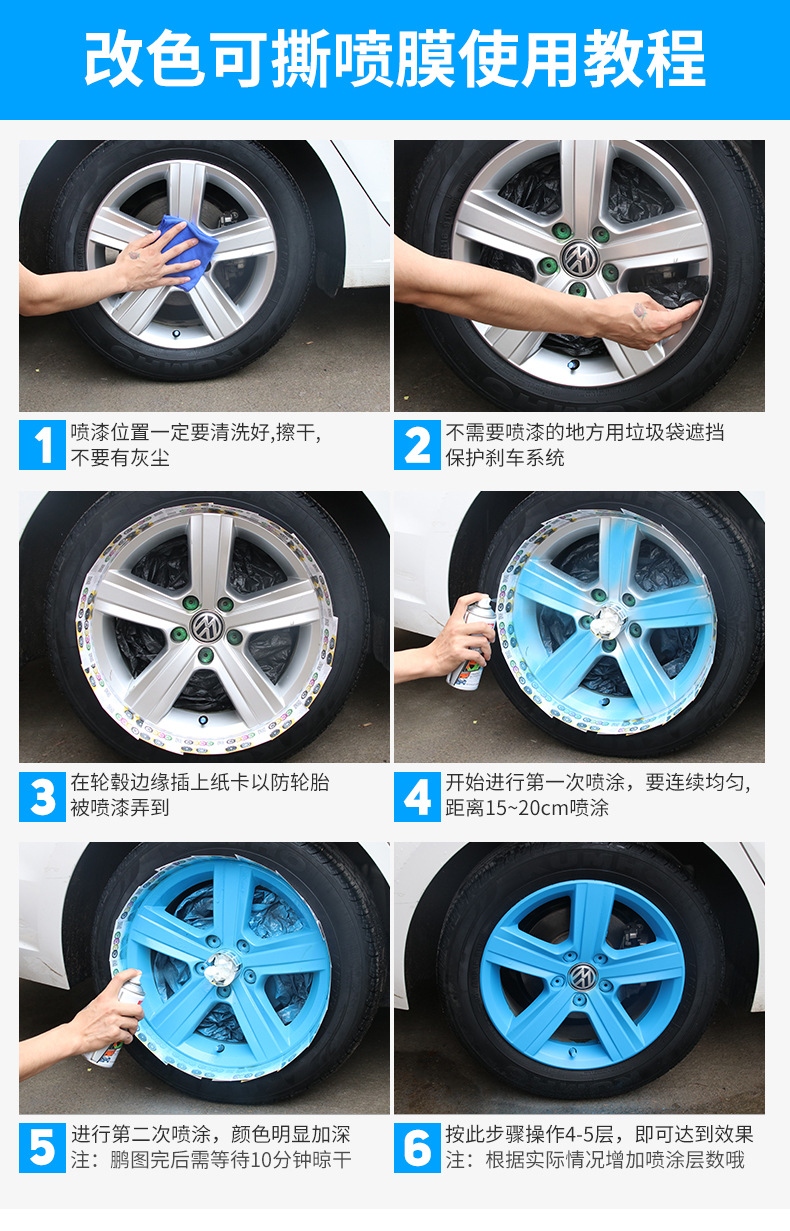 改色可撕喷膜使用教程

1 喷漆位置一定要清洗好,擦干,不要有灰尘

2 不需要喷漆的地方用垃圾袋遮挡保护刹车系统

3 在轮毂边缘插上纸卡以防轮胎被喷漆弄到

4 开始进行第一次喷涂，要连续均匀，距离15~20cm喷涂

5 进行第二次喷涂，颜色明显加深
注：鹏图完后需等待10分钟晾干

6 按此步骤操作4-5层，即可达到效果
注：根据实际情况增加喷涂层数哦