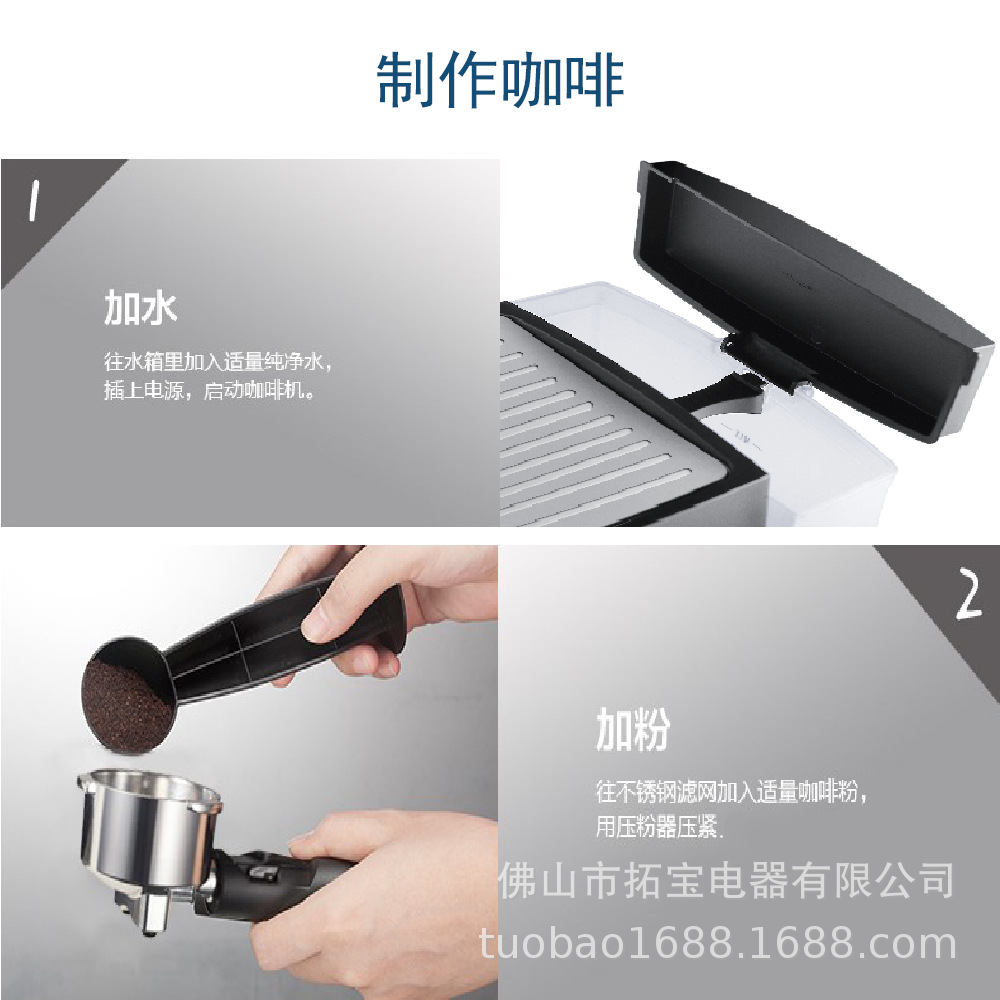 制作咖啡

1

加水

往水箱里加入适量纯净水，插上电源，启动咖啡机。

2

加粉

往不锈钢滤网加入适量咖啡粉，用压粉器压紧.

佛山市拓宝电器有限公司
tuobao1688.1688.com