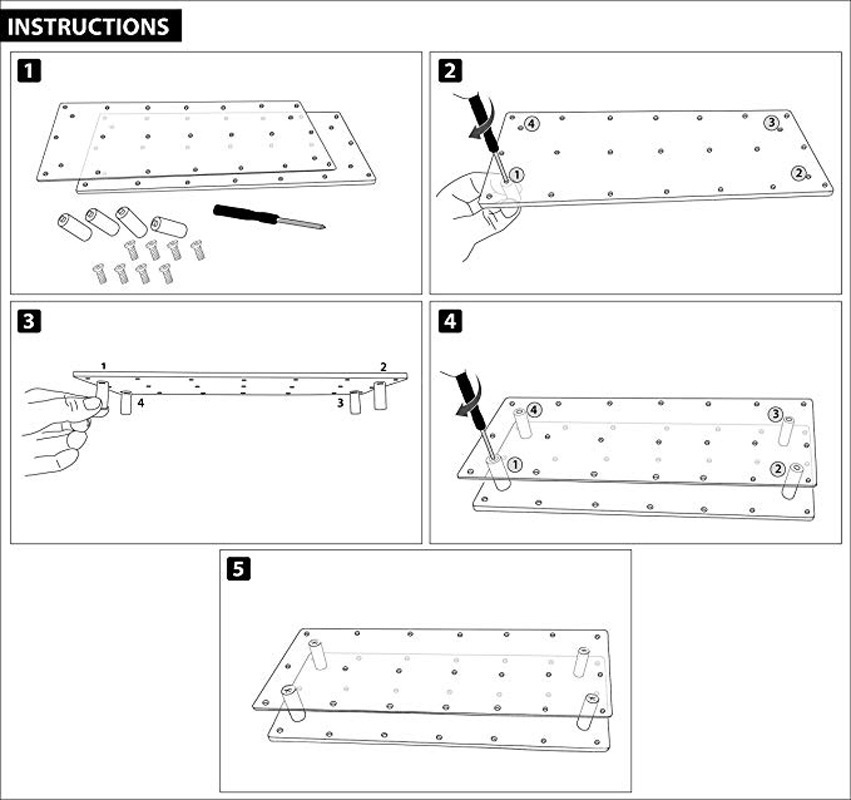 INSTRUCTIONS

1

2

4 3 1 2

3

1 2 4 3

4

4 3 1 2

5