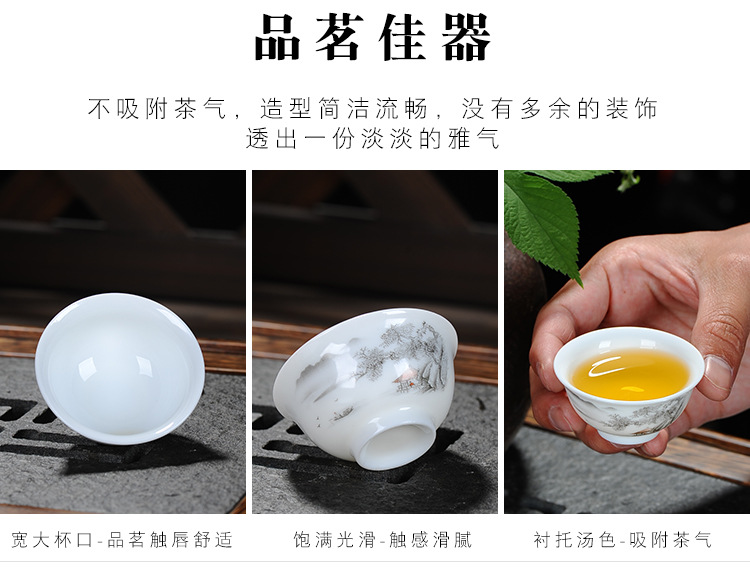 品茗佳器

不吸附茶气，造型简洁流畅，没有多余的装饰
透出一份淡淡的雅气

宽大杯口-品茗触唇舒适

饱满光滑-触感滑腻

衬托汤色-吸附茶气