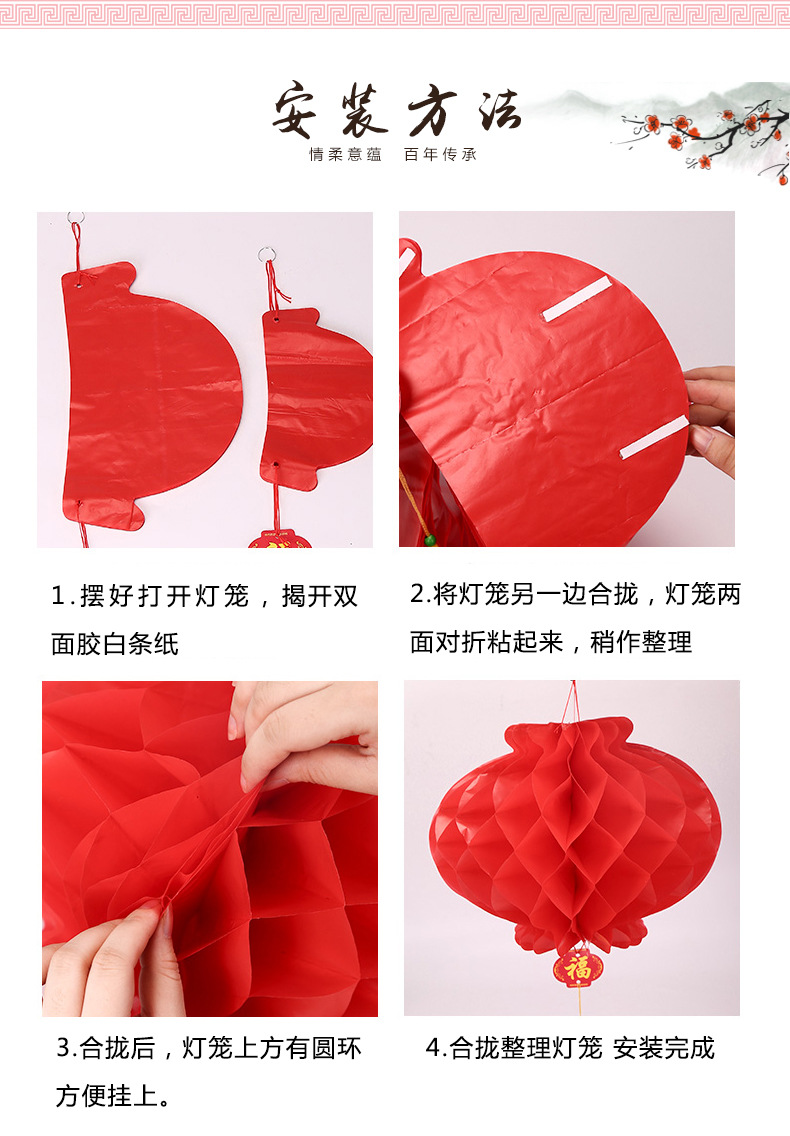 安装方法

情柔意蕴　百年传承

1.摆好打开灯笼，揭开双面胶白条纸

2.将灯笼另一边合拢，灯笼两面对折粘起来，稍作整理

3.合拢后，灯笼上方有圆环方便挂上。

福

4.合拢整理灯笼 安装完成