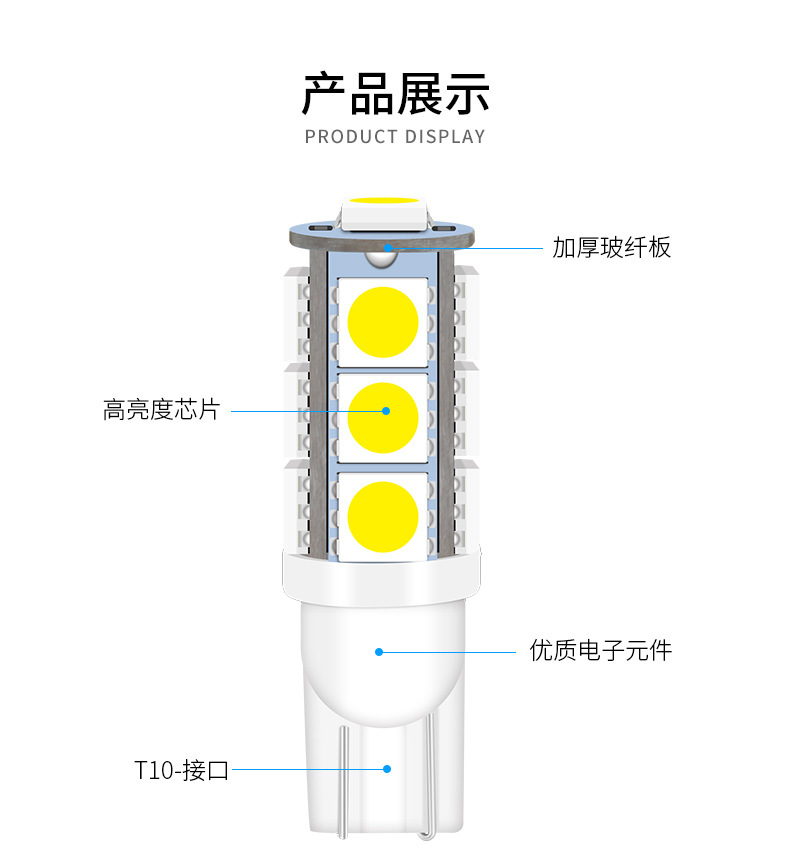 产品展示
PRODUCT DISPLAY

加厚玻纤板

高亮度芯片

优质电子元件

T10-接口