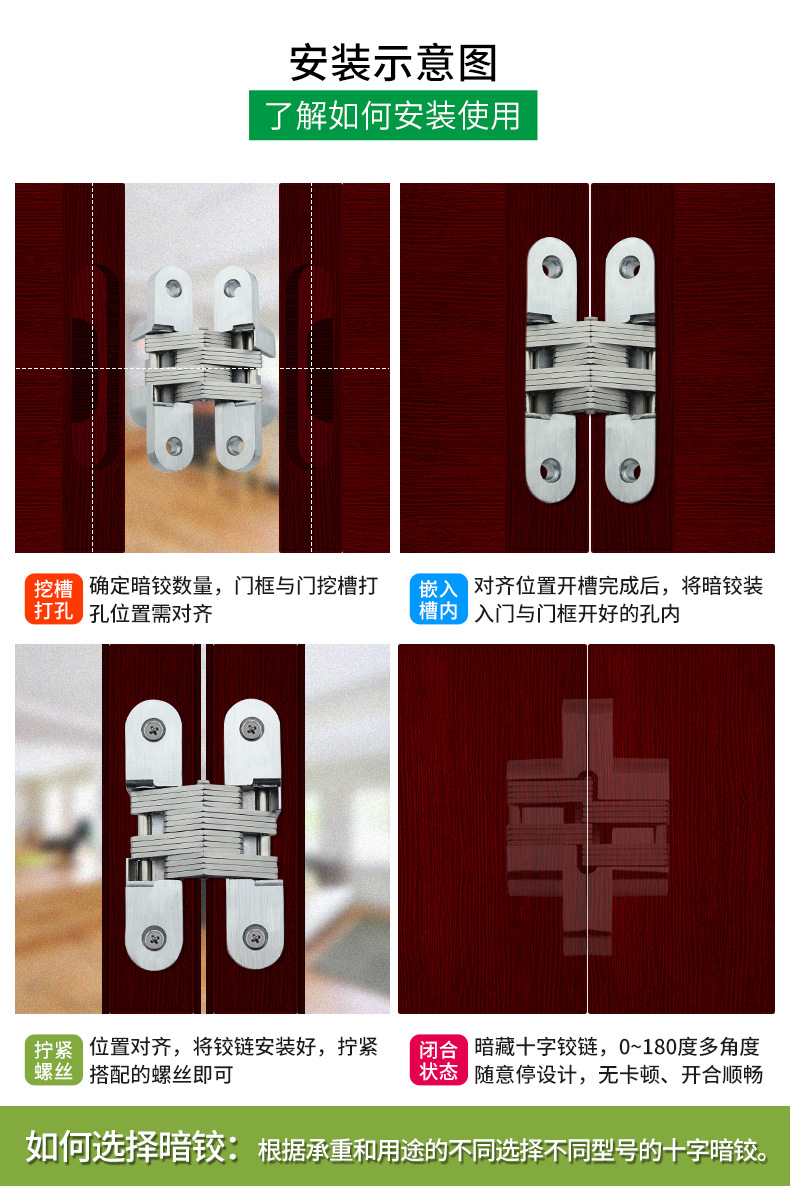 安装示意图

了解如何安装使用

挖槽打孔 确定暗铰数量，门框与门挖槽打孔位置需对齐

嵌入槽内 对齐位置开槽完成后，将暗铰装入门与门框开好的孔内

拧紧螺丝 位置对齐，将铰链安装好，拧紧搭配的螺丝即可

闭合状态 暗藏十字铰链，0~180度多角度随意停设计，无卡顿、开合顺畅

如何选择暗铰：根据承重和用途的不同选择不同型号的十字暗铰。