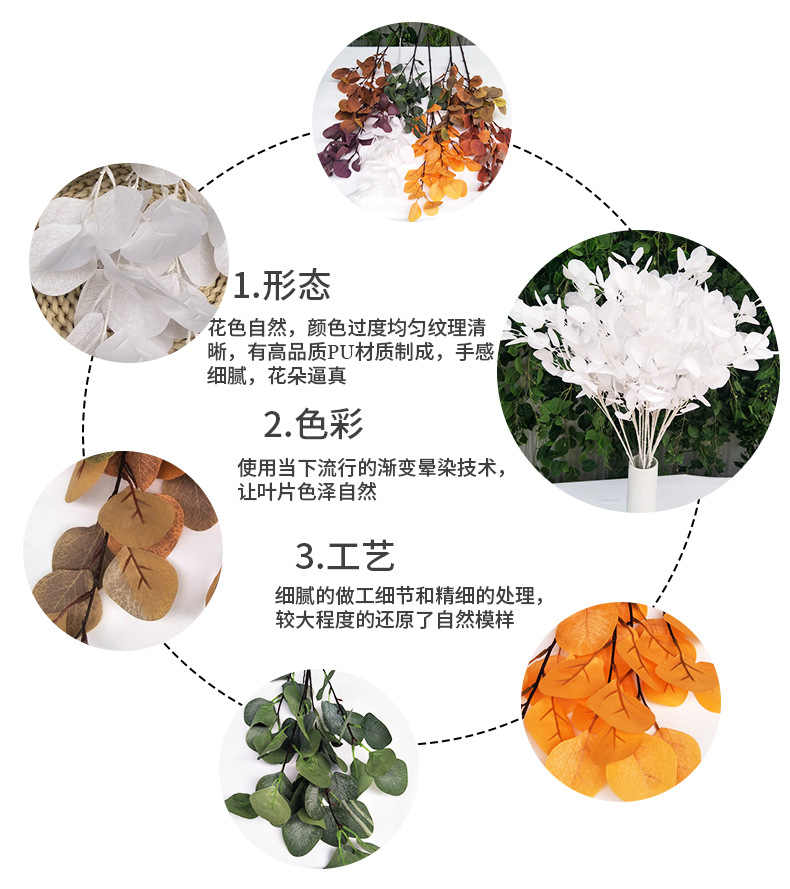 1.形态

花色自然，颜色过度均匀纹理清晰，有高品质PU材质制成，手感细腻，花朵逼真

2.色彩

使用当下流行的渐变晕染技术，让叶片色泽自然

3.工艺

细腻的做工细节和精细的处理，较大程度的还原了自然模样