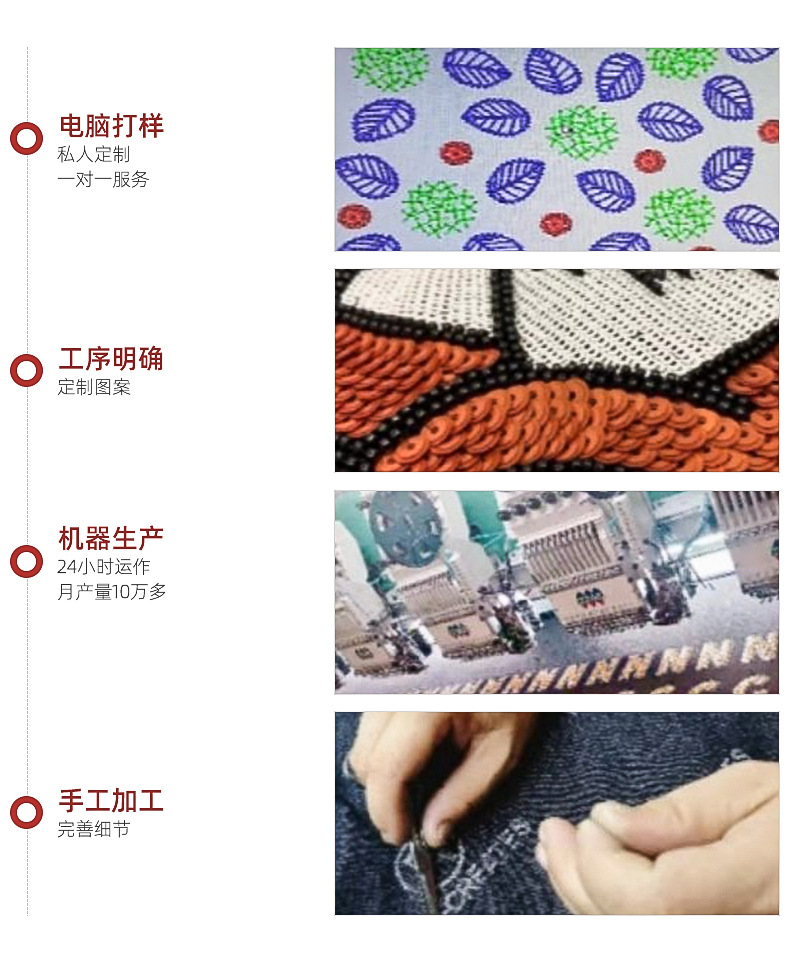 电脑打样
私人定制
一对一服务

工序明确
定制图案

机器生产
24小时运作
月产量10万多

手工加工
完善细节