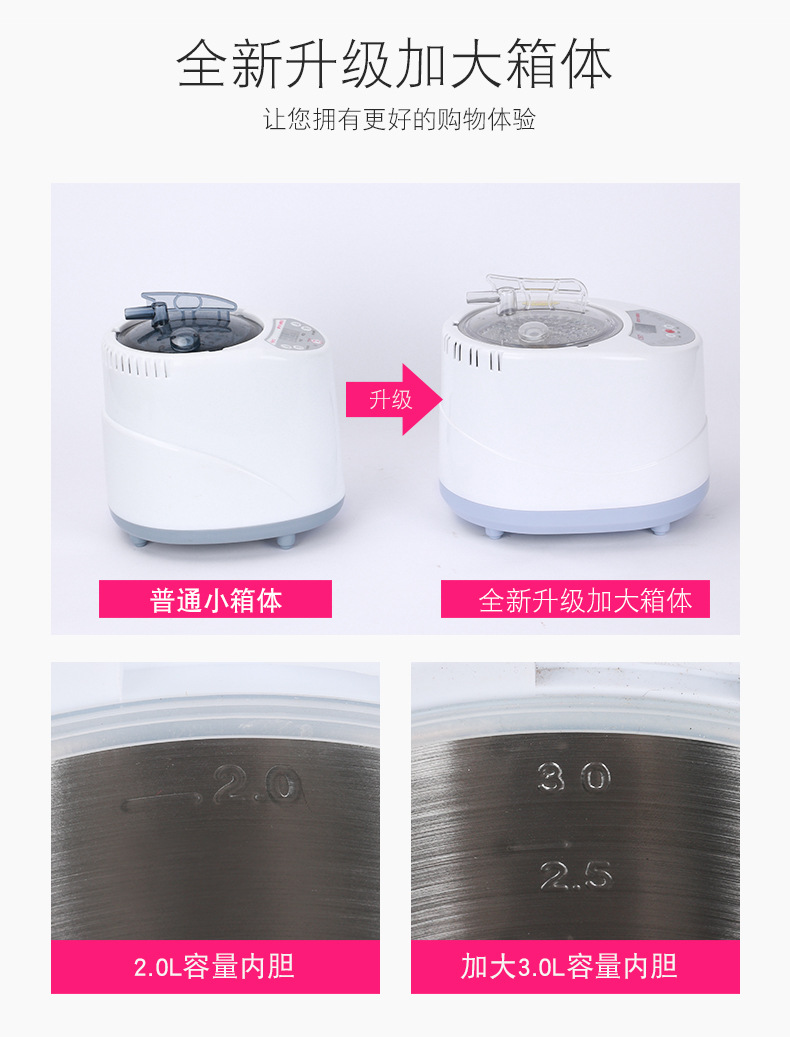 全新升级加大箱体

让您拥有更好的购物体验

升级

普通小箱体

全新升级加大箱体

2.0

3.0

2.5

2.0L容量内胆

加大3.0L容量内胆