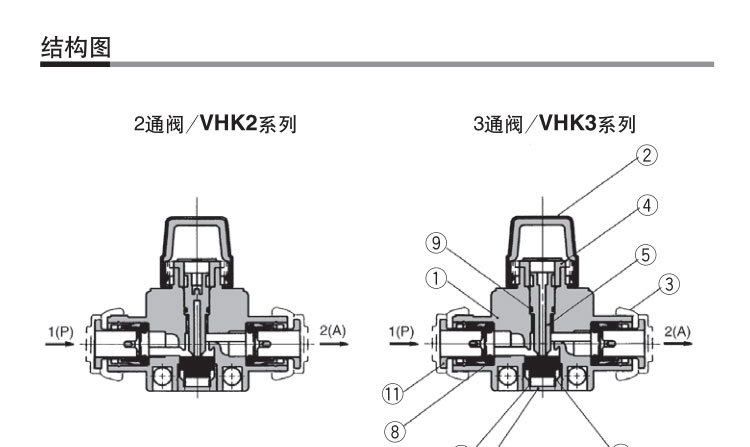 结构图

2通阀／VHK2系列

1(P)

2(A)

3通阀／VHK3系列

②

④

⑨

⑤

①

③

1(P)

2(A)

⑪

⑧