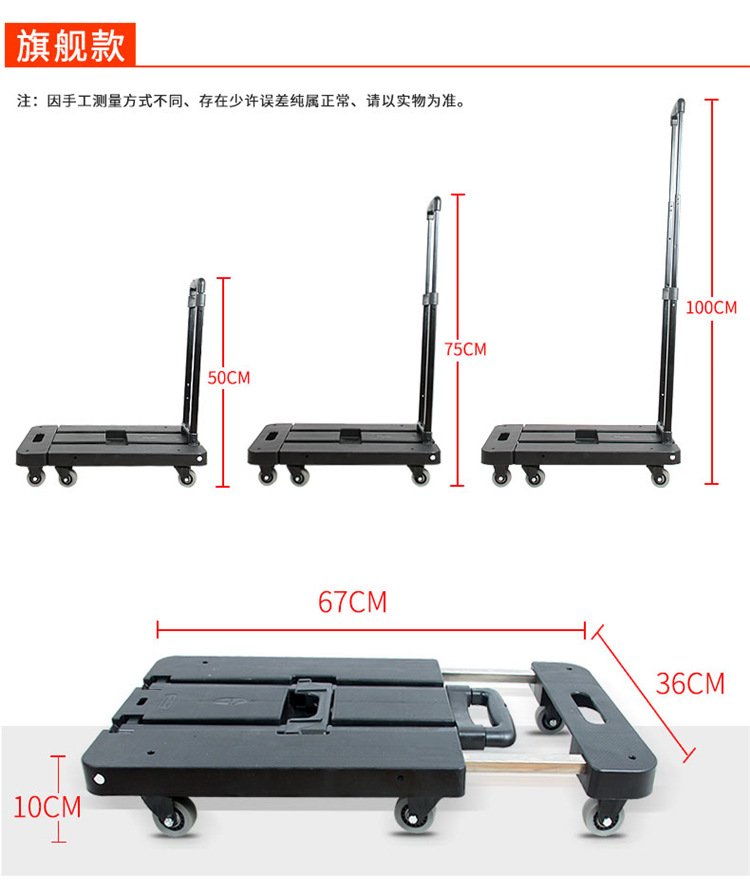 旗舰款

注：因手工测量方式不同、存在少许误差纯属正常、请以实物为准。

50CM

75CM

100CM

67CM

36CM

10CM