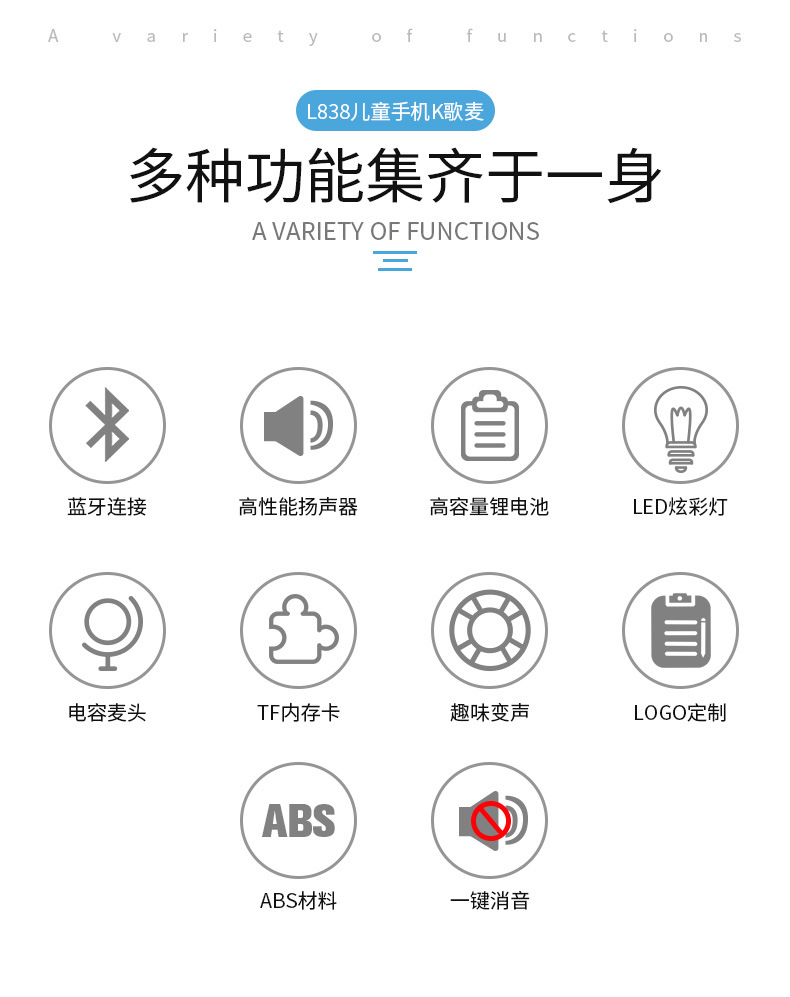 A variety of functions

L838儿童手机K歌麦

多种功能集齐于一身

A VARIETY OF FUNCTIONS

蓝牙连接

高性能扬声器

高容量锂电池

LED炫彩灯

电容麦头

TF内存卡

趣味变声

LOGO定制

ABS

ABS材料

一键消音