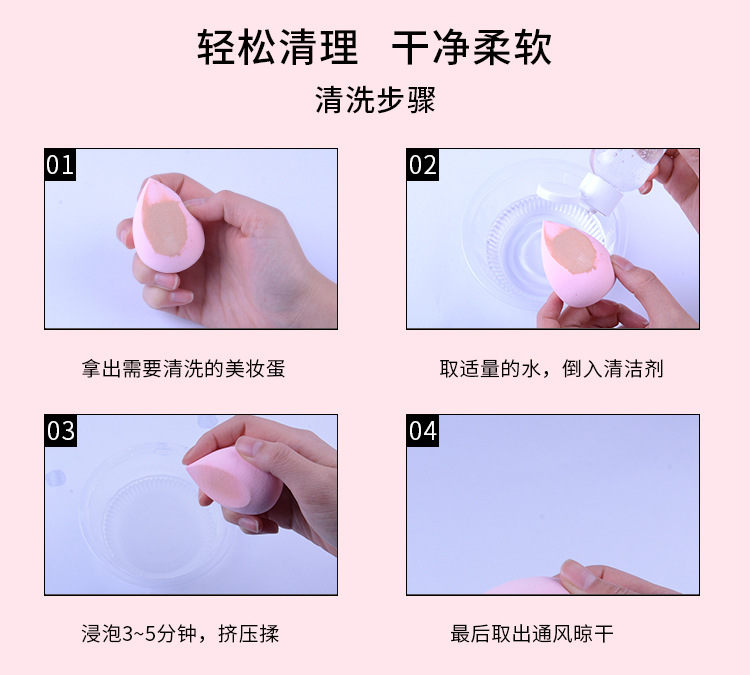 轻松清理 干净柔软

清洗步骤

01

拿出需要清洗的美妆蛋

02

取适量的水，倒入清洁剂

03

浸泡3~5分钟，挤压揉

04

最后取出通风晾干