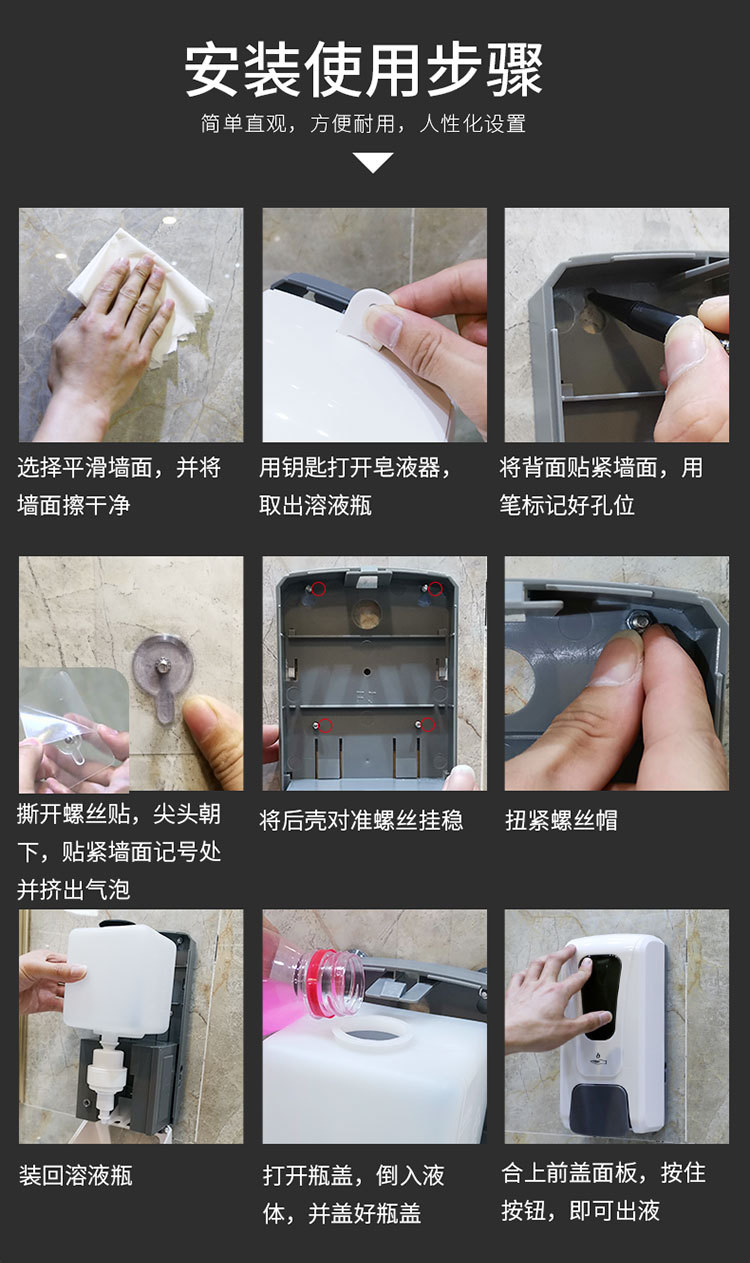 安装使用步骤

简单直观，方便耐用，人性化设置

选择平滑墙面，并将墙面擦干净

用钥匙打开皂液器，取出溶液瓶

将背面贴紧墙面，用笔标记好孔位

撕开螺丝贴，尖头朝下，贴紧墙面记号处并挤出气泡

将后壳对准螺丝挂稳

扭紧螺丝帽

装回溶液瓶

打开瓶盖，倒入液体，并盖好瓶盖

合上前盖面板，按住按钮，即可出液